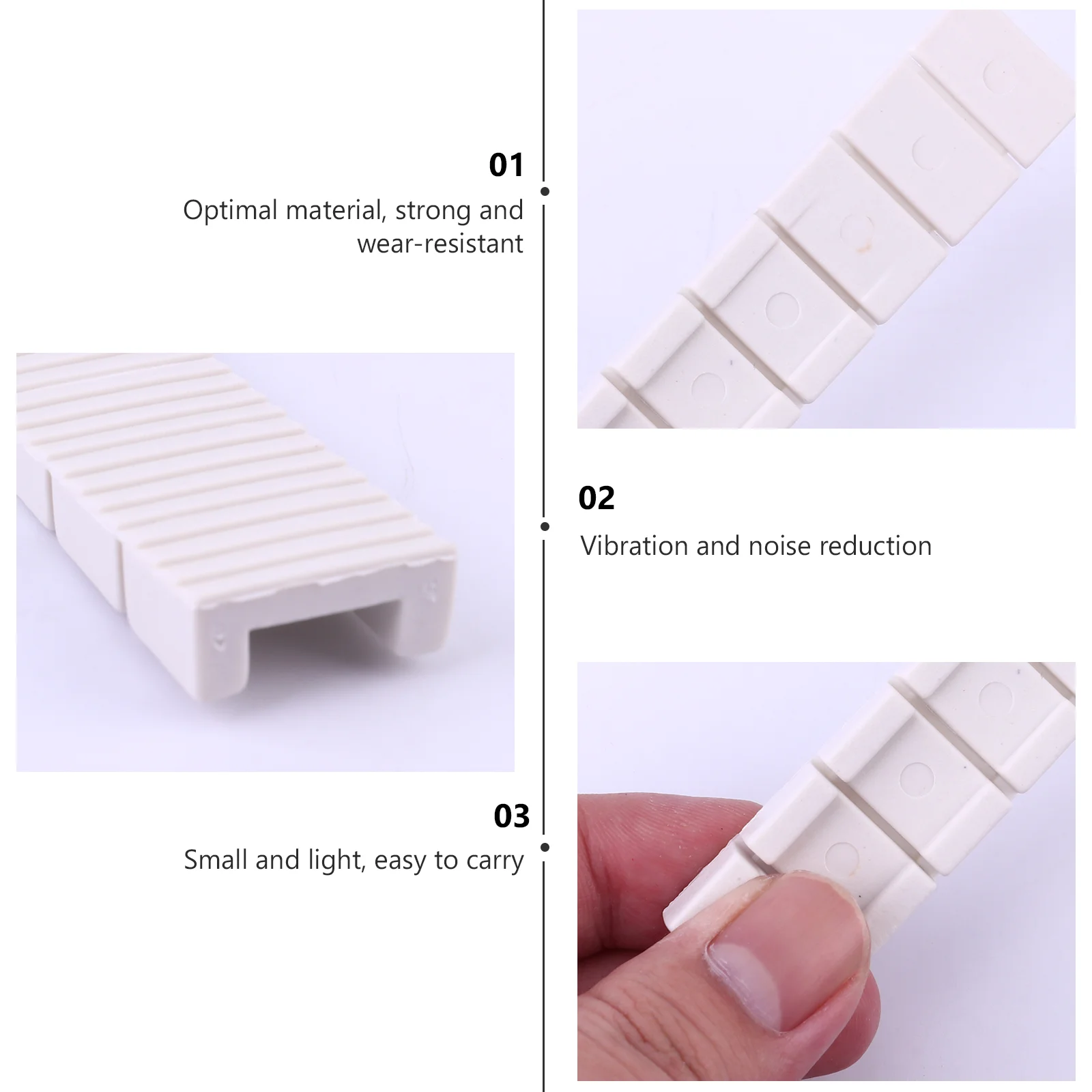 01
Optimal material, strong and wear-resistant

02
Vibration and noise reduction

03
Small and light, easy to carry