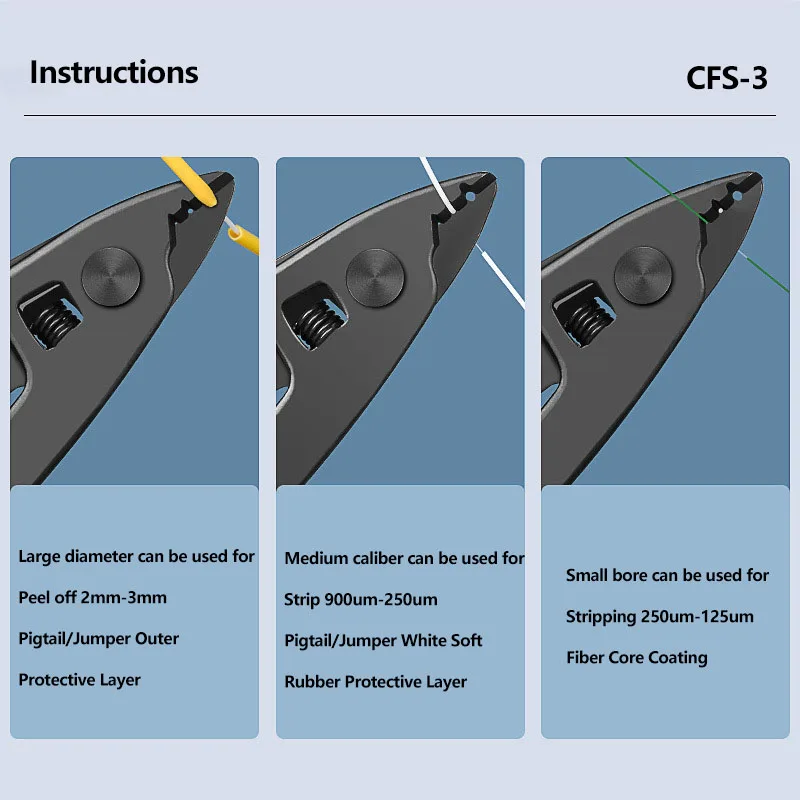 Instructions

CFS-3

Large diameter can be used for

Peel off 2mm-3mm

Pigtail/Jumper Outer

Protective Layer

Medium caliber can be used for

Strip 900um-250um

Pigtail/Jumper White Soft

Rubber Protective Layer

Small bore can be used for

Stripping 250um-125um

Fiber Core Coating