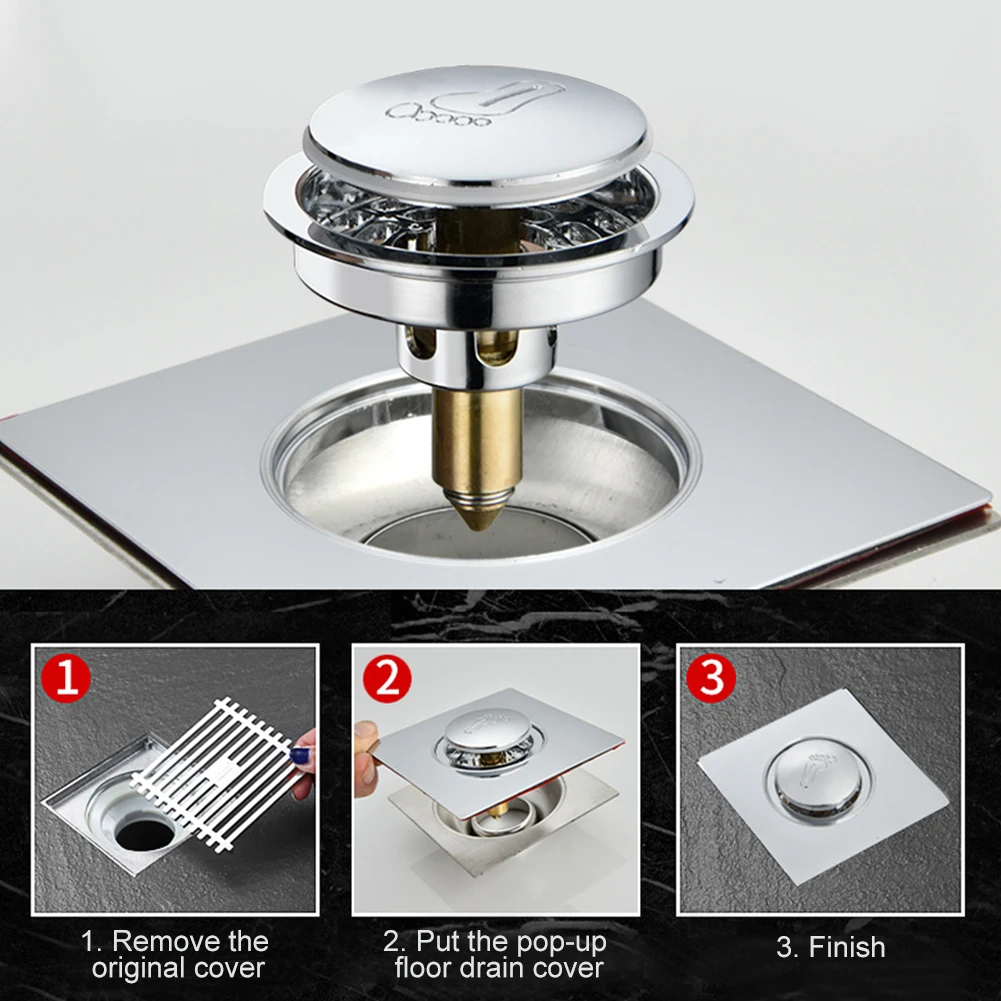 1

2

3

1. Remove the original cover

2. Put the pop-up floor drain cover

3. Finish