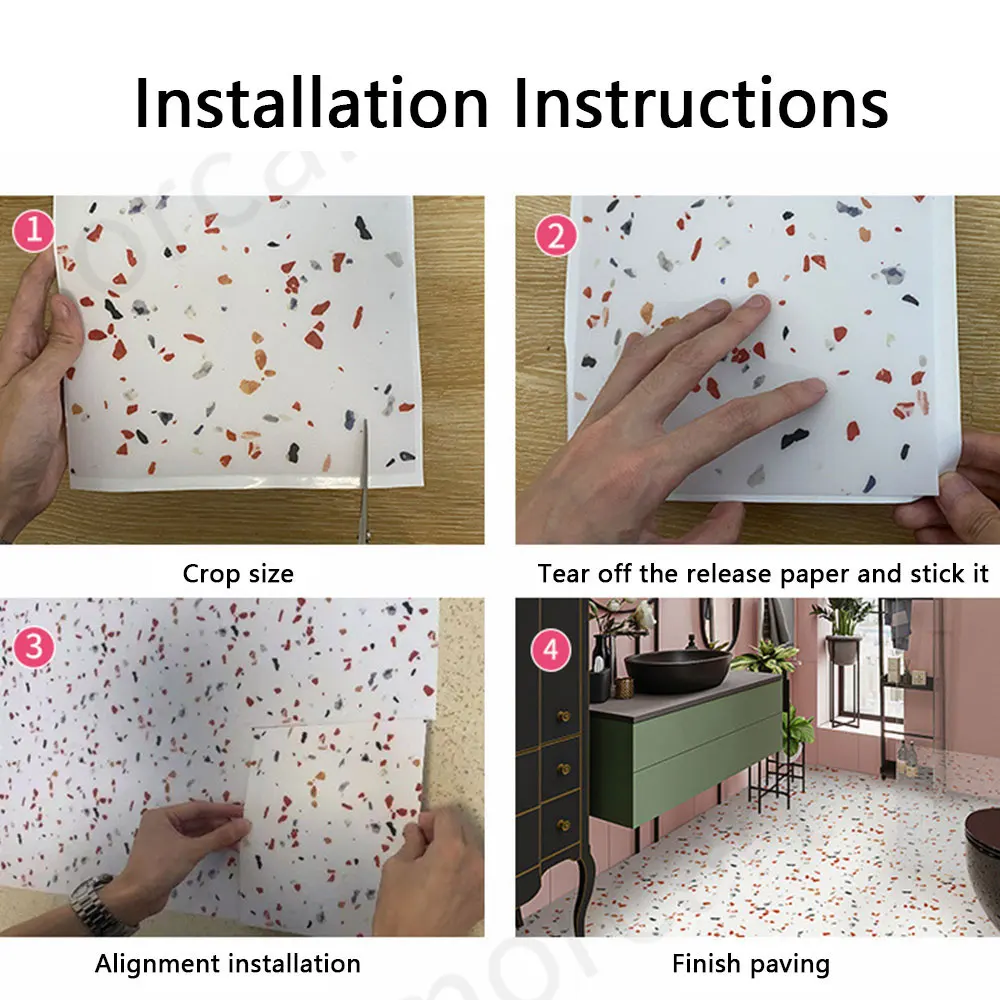 Installation Instructions

1

Crop size

2

Tear off the release paper and stick it

3

Alignment installation

4

Finish paving