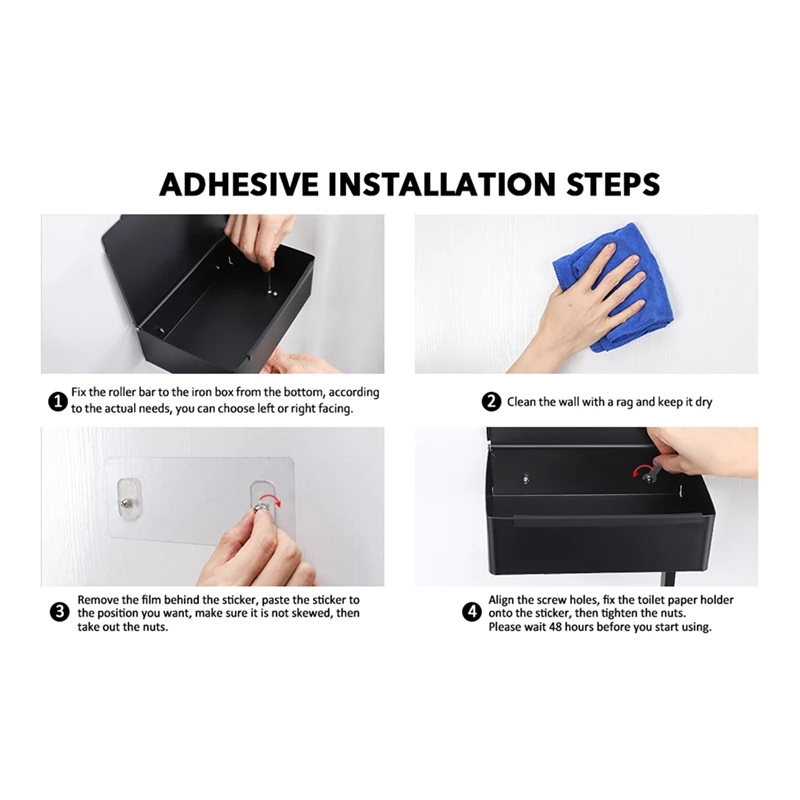 ADHESIVE INSTALLATION STEPS

1 Fix the roller bar to the iron box from the bottom, according to the actual needs, you can choose left or right facing.

2 Clean the wall with a rag and keep it dry

3 Remove the film behind the sticker, paste the sticker to the position you want, make sure it is not skewed, then take out the nuts.

4 Align the screw holes, fix the toilet paper holder onto the sticker, then tighten the nuts.
Please wait 48 hours before you start using.