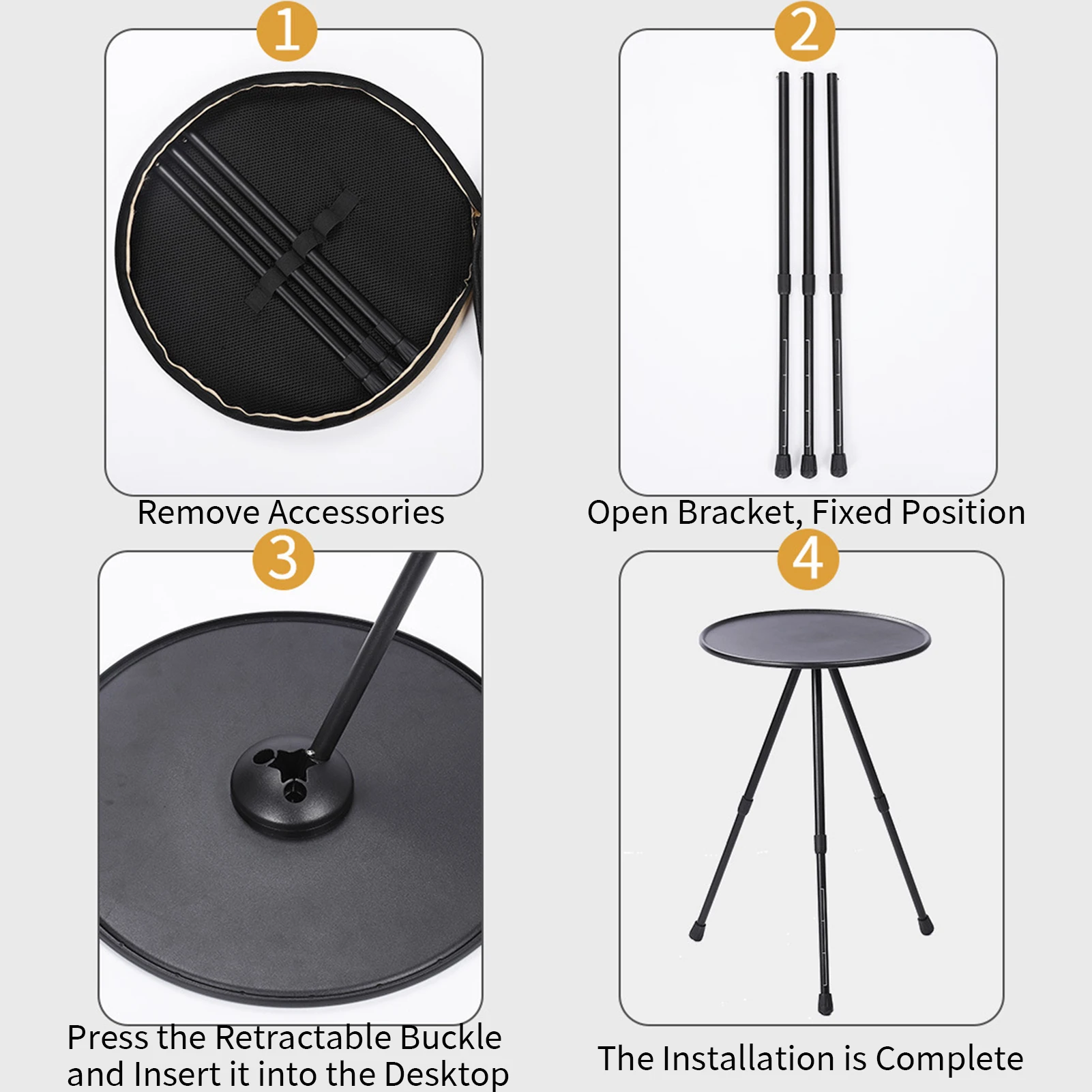 1

Remove Accessories

2

Open Bracket, Fixed Position

3

Press the Retractable Buckle and Insert it into the Desktop

4

The Installation is Complete