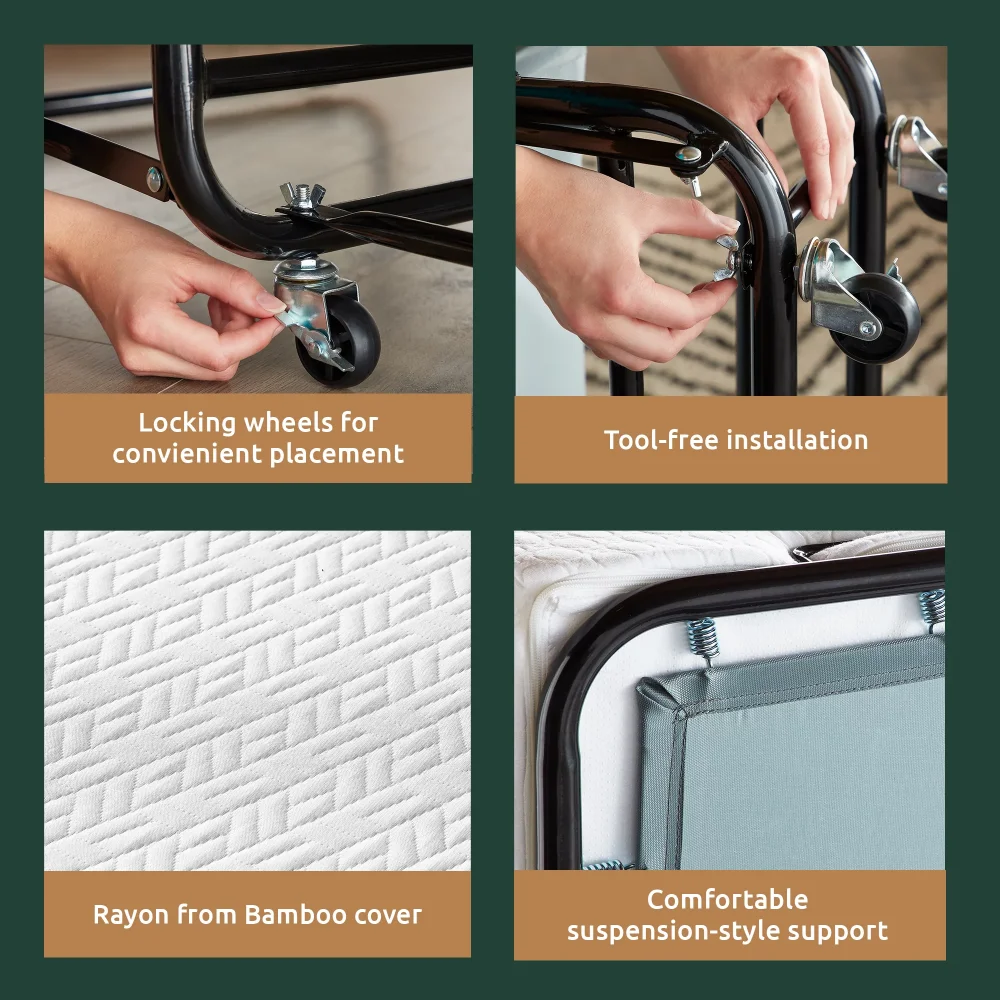 Locking wheels for convienient placement

Tool-free installation

Rayon from Bamboo cover

Comfortable suspension-style support