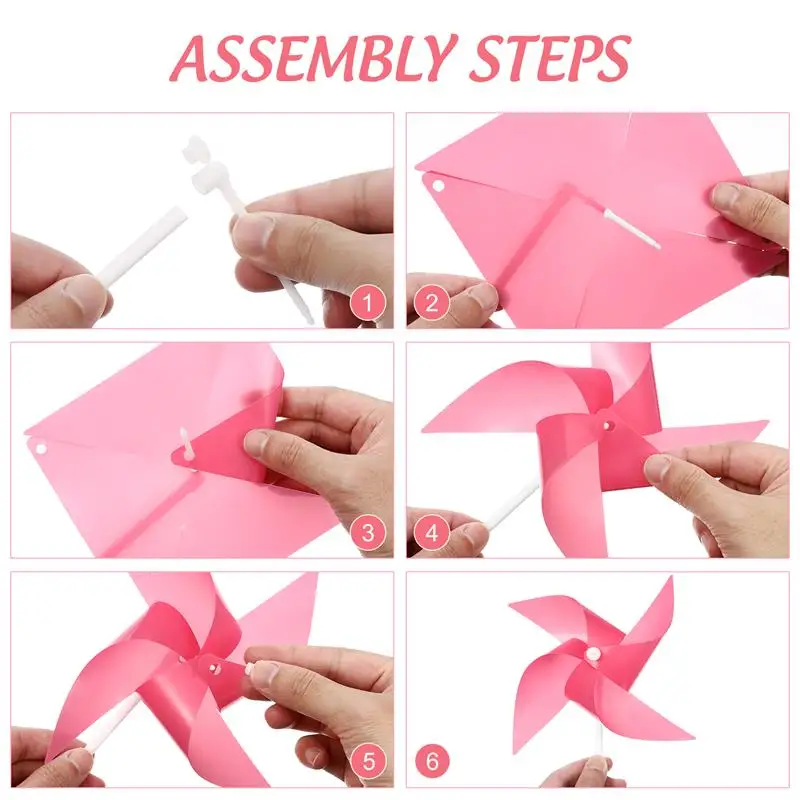 ASSEMBLY STEPS

1

2

3

4

5

6