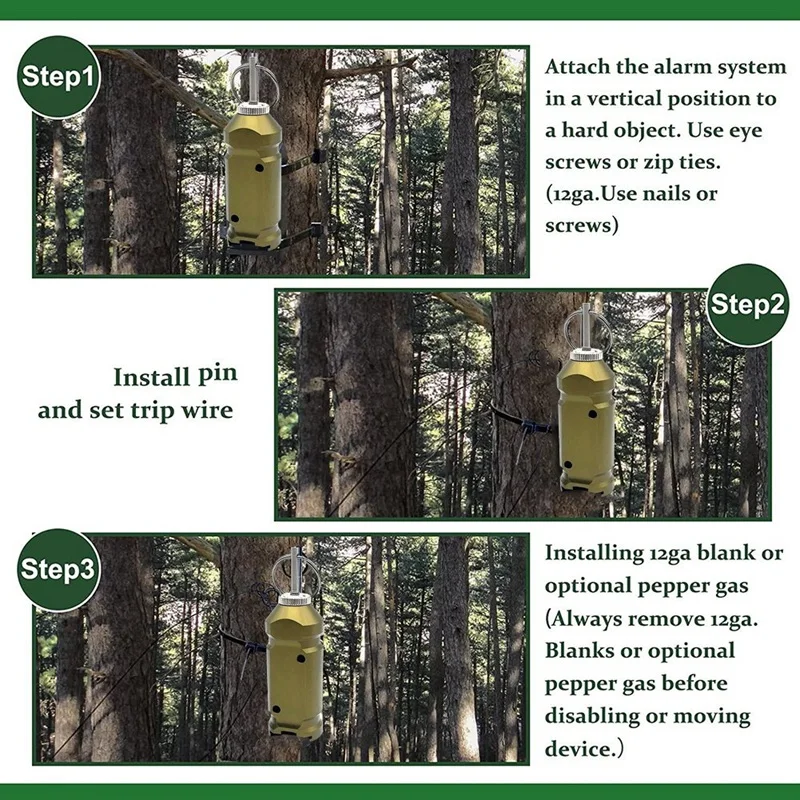 Step1

Attach the alarm system in a vertical position to a hard object. Use eye screws or zip ties. (12ga.Use nails or screws)

Step2

Install pin and set trip wire

Step3

Installing 12ga blank or optional pepper gas (Always remove 12ga. Blanks or optional pepper gas before disabling or moving device.)