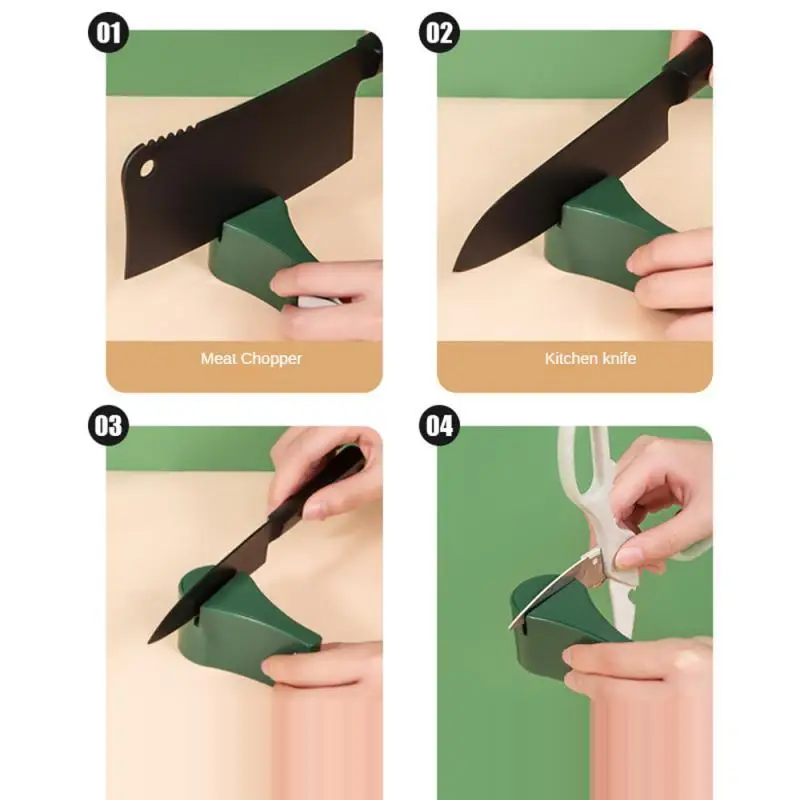 01

Meat Chopper

02

Kitchen knife

03

04