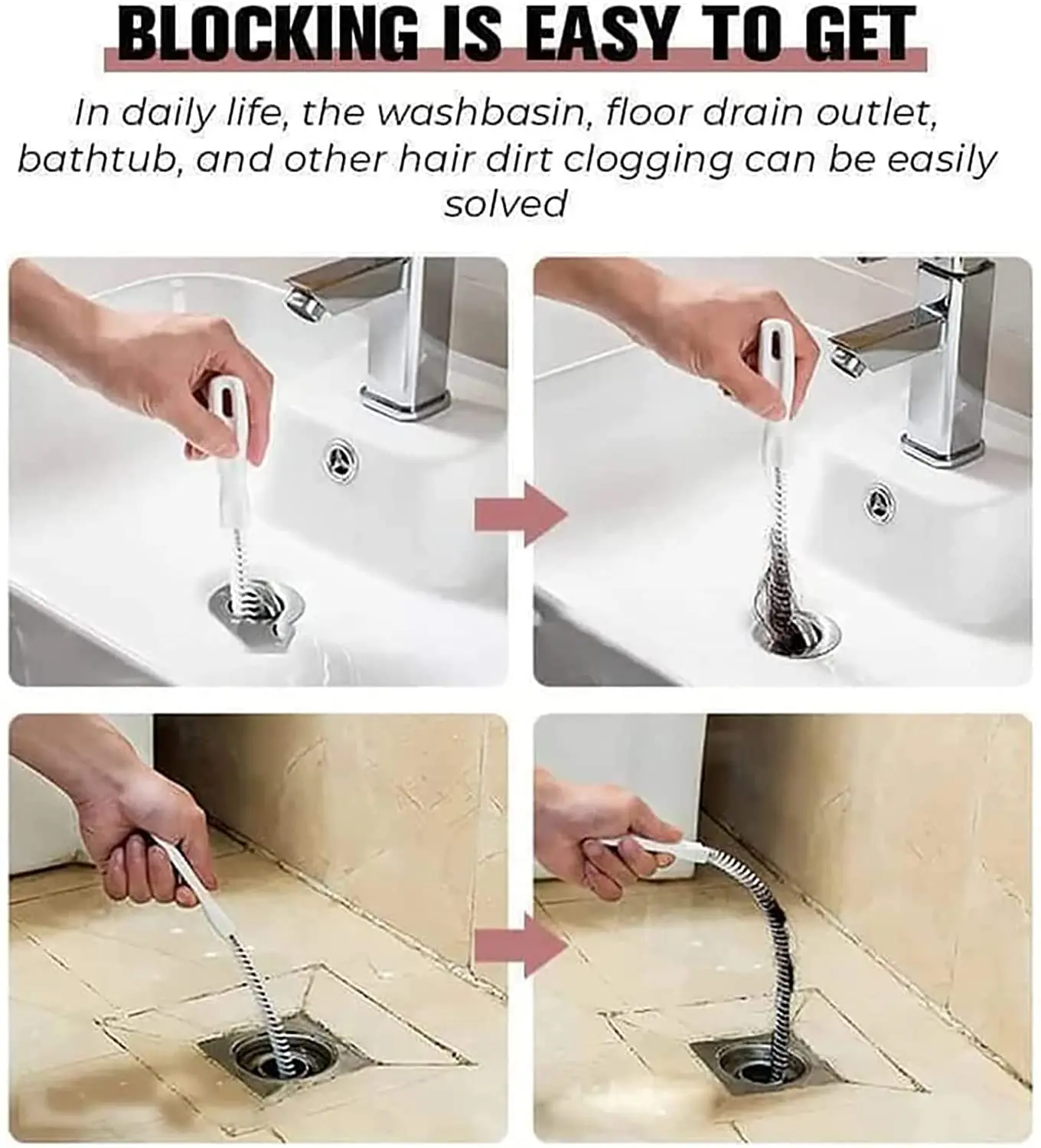 BLOCKING IS EASY TO GET

In daily life, the washbasin, floor drain outlet, bathtub, and other hair dirt clogging can be easily solved