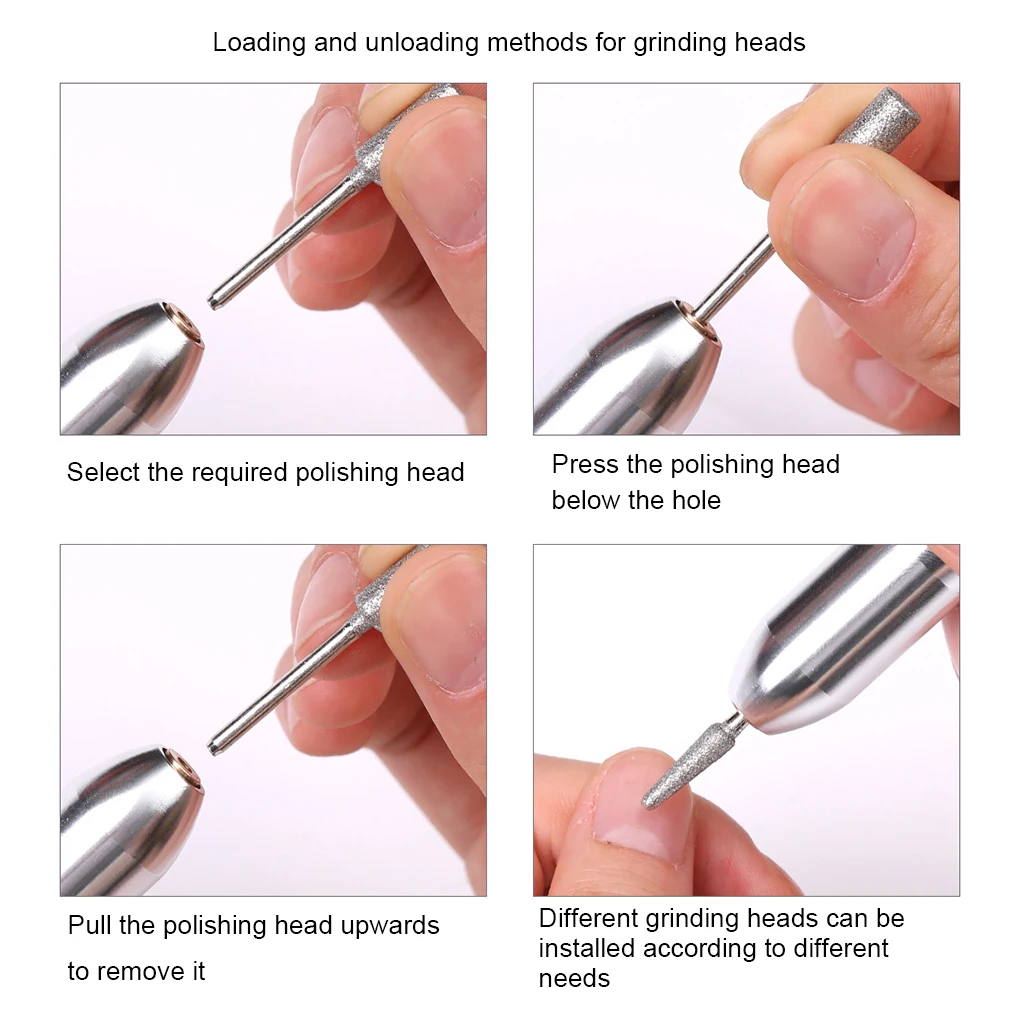 Loading and unloading methods for grinding heads

Select the required polishing head

Press the polishing head below the hole

Pull the polishing head upwards to remove it

Different grinding heads can be installed according to different needs