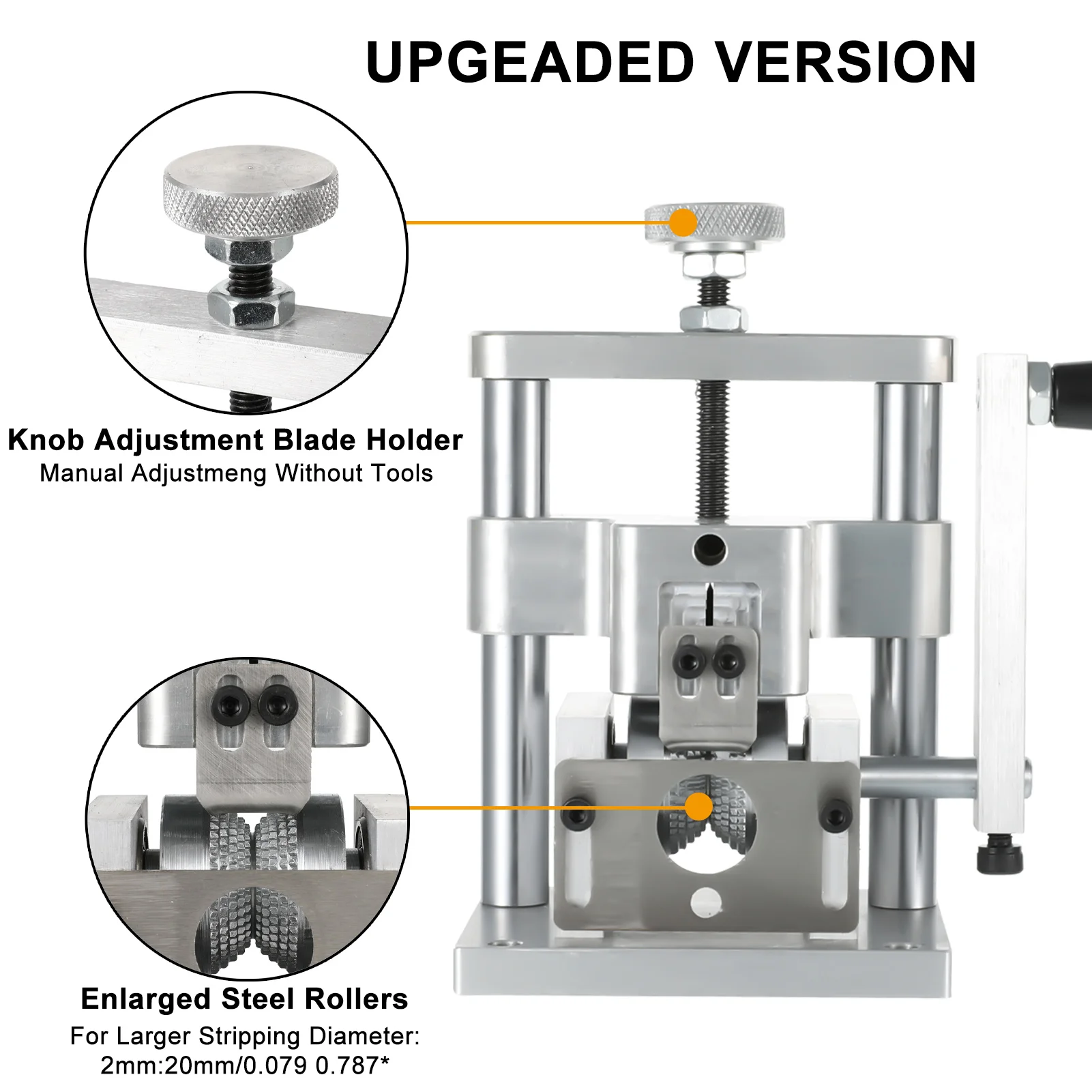 UPGEADED VERSION

Knob Adjustment Blade Holder
Manual Adjustmeng Without Tools

Enlarged Steel Rollers
For Larger Stripping Diameter: 2mm:20mm/0.079 0.787*