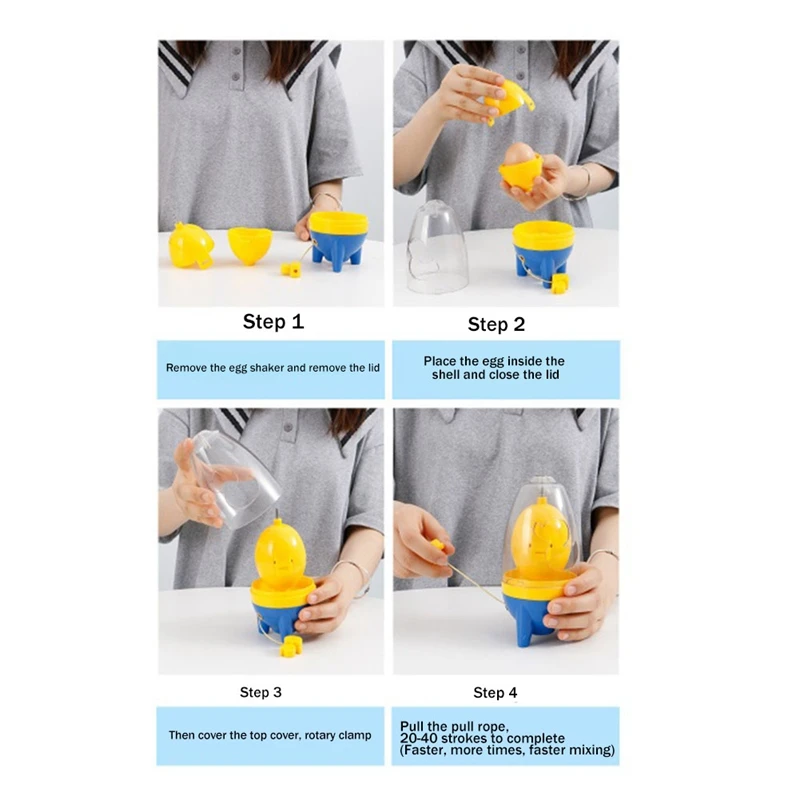 Step 1

Remove the egg shaker and remove the lid

Step 2

Place the egg inside the shell and close the lid

Step 3

Then cover the top cover, rotary clamp

Step 4

Pull the pull rope, 20-40 strokes to complete (Faster, more times, faster mixing)