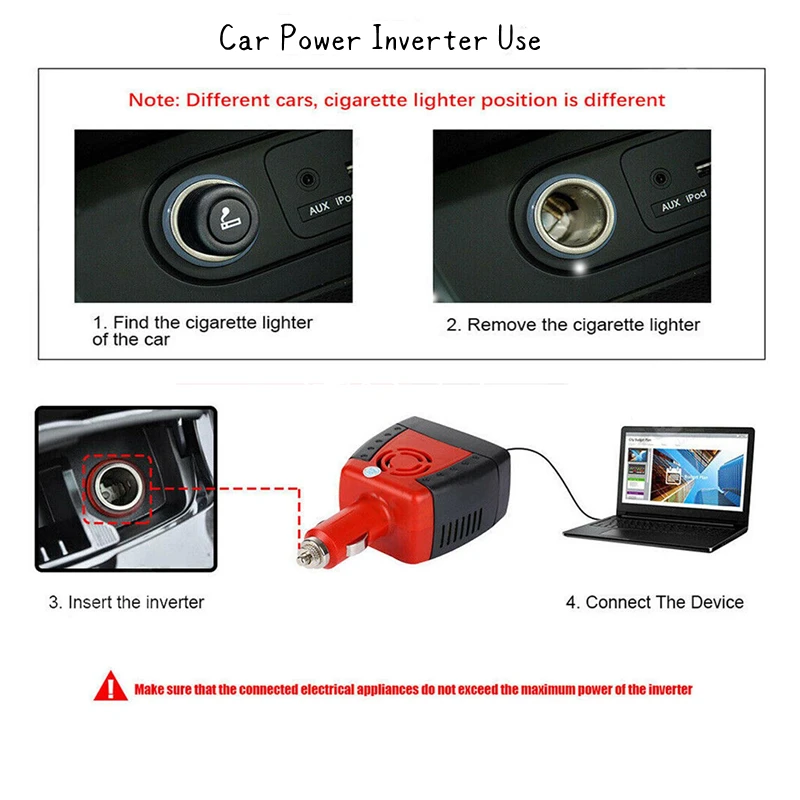 Car Power Inverter Use

Note: Different cars, cigarette lighter position is different

AUX iPod

AUX iPod

1. Find the cigarette lighter of the car

2. Remove the cigarette lighter

3. Insert the inverter

4. Connect The Device

Make sure that the connected electrical appliances do not exceed the maximum power of the inverter