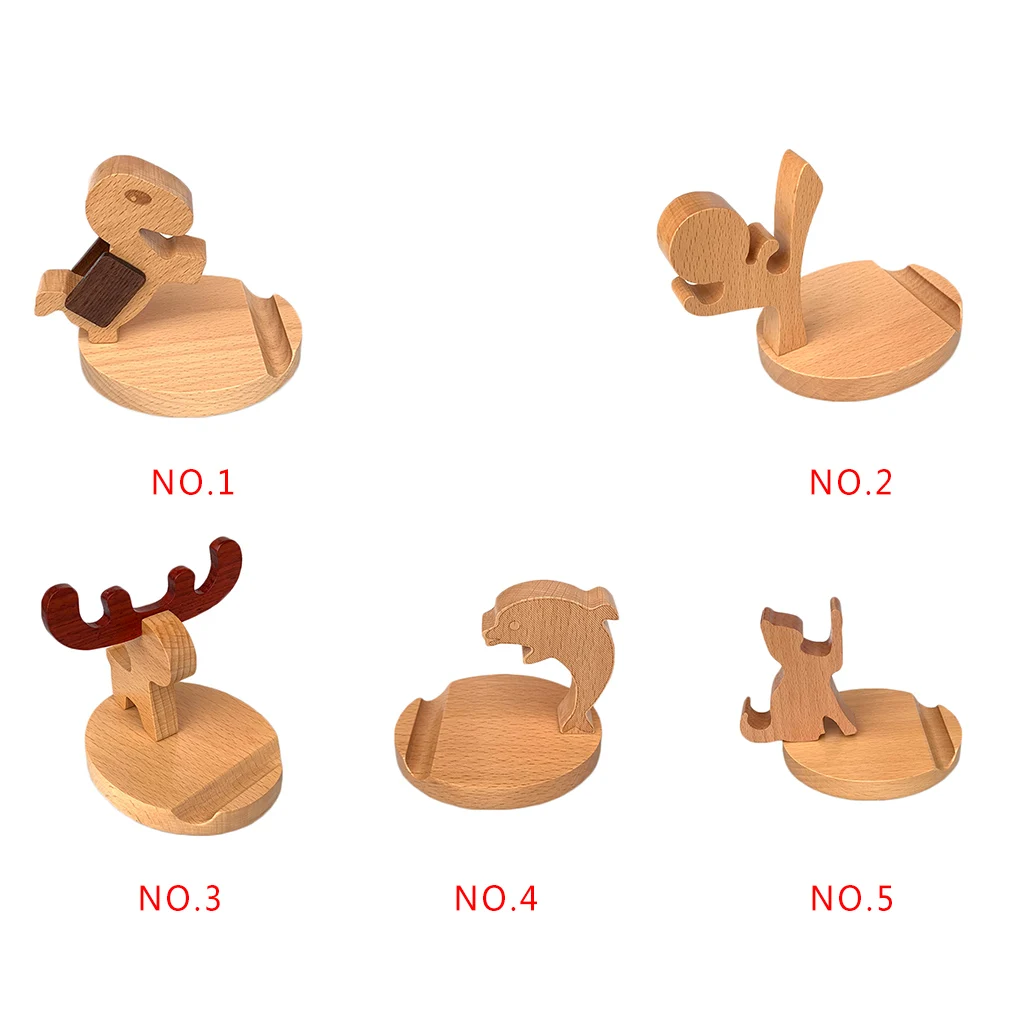 NO.1

NO.2

NO.3

NO.4

NO.5