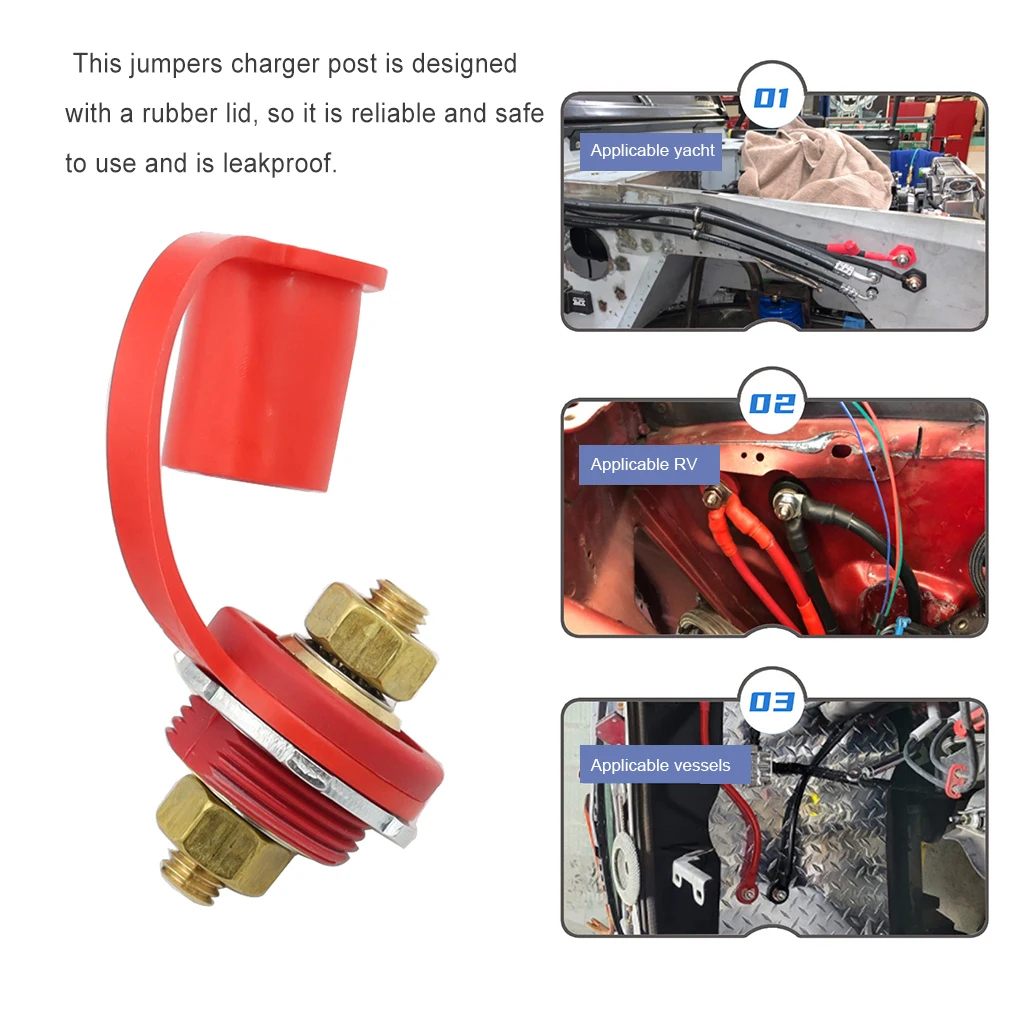 This jumpers charger post is designed with a rubber lid, so it is reliable and safe to use and is leakproof.

01
Applicable yacht

02
Applicable RV

03
Applicable vessels