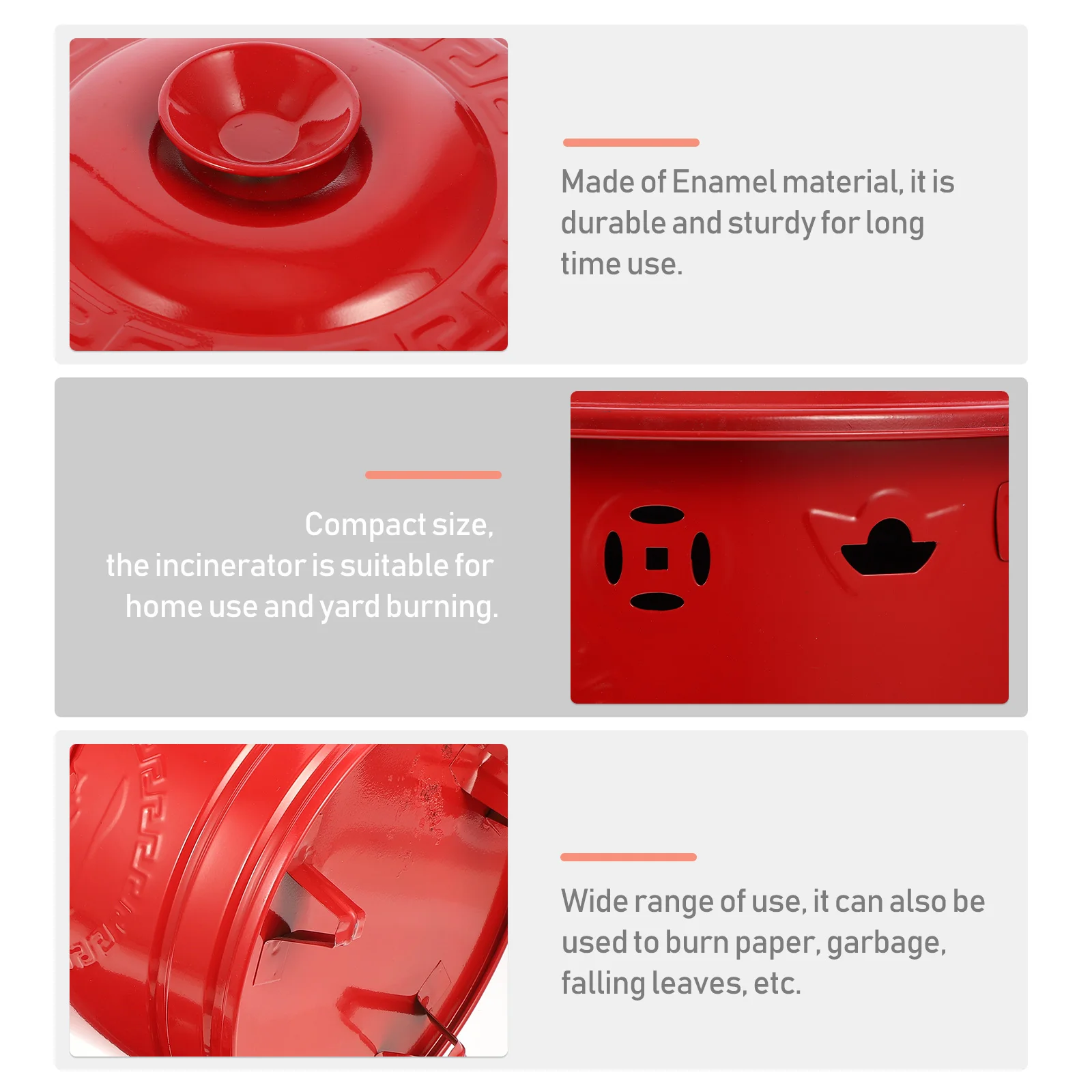 Made of Enamel material, it is durable and sturdy for long time use.

Compact size,
the incinerator is suitable for home use and yard burning.

Wide range of use, it can also be used to burn paper, garbage, falling leaves, etc.