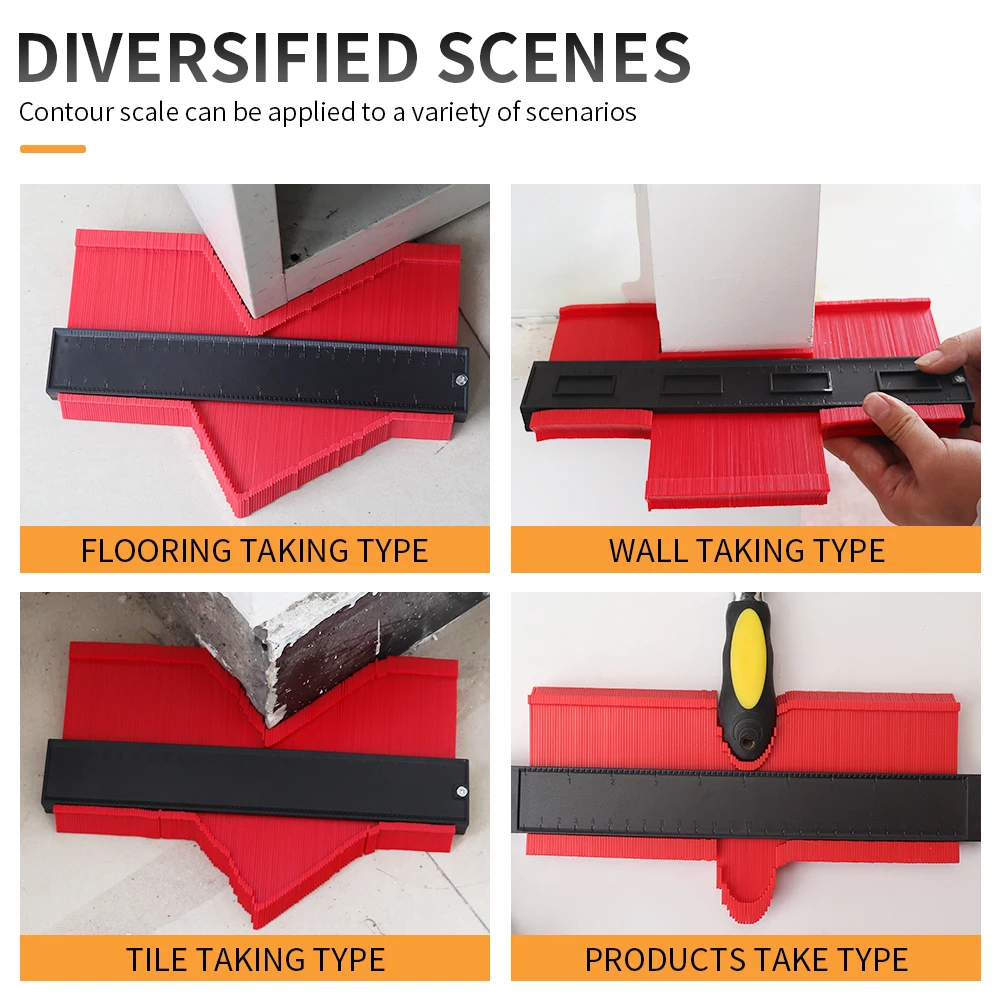 DIVERSIFIED SCENES

Contour scale can be applied to a variety of scenarios

FLOORING TAKING TYPE

WALL TAKING TYPE

TILE TAKING TYPE

PRODUCTS TAKE TYPE