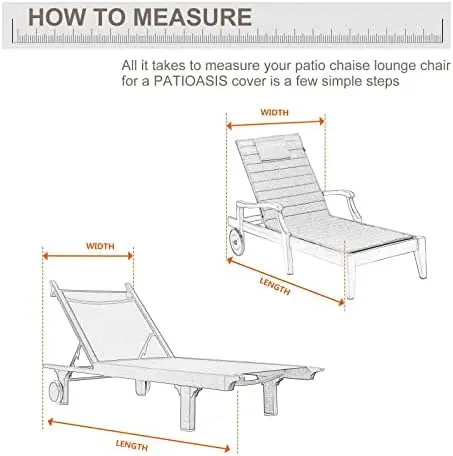 HOW TO MEASURE

All it takes to measure your patio chaise lounge chair for a PATIOASIS cover is a few simple steps

WIDTH

LENGTH

WIDTH

LENGTH