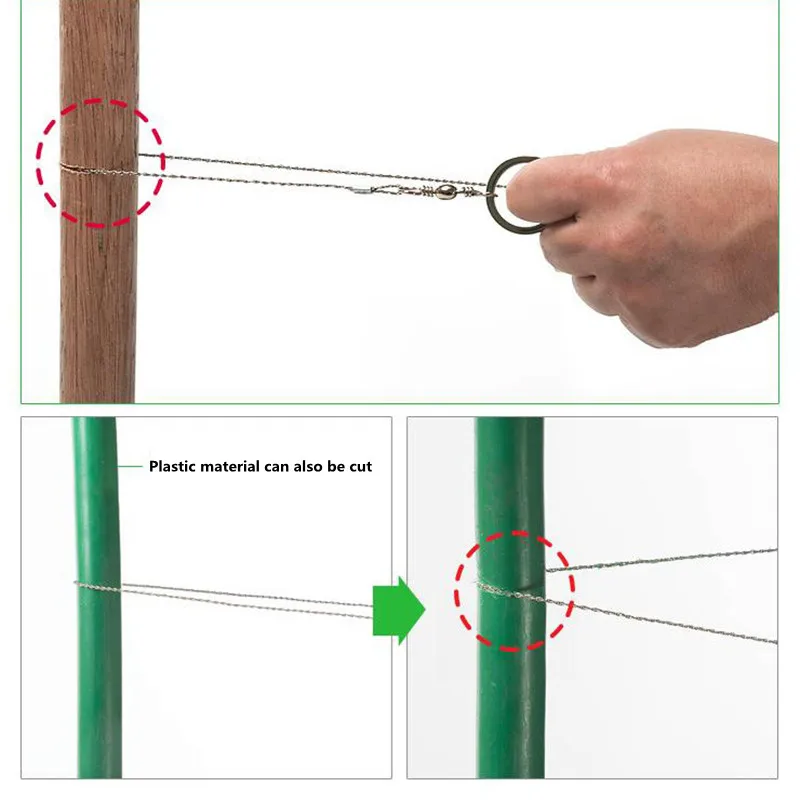 Plastic material can also be cut