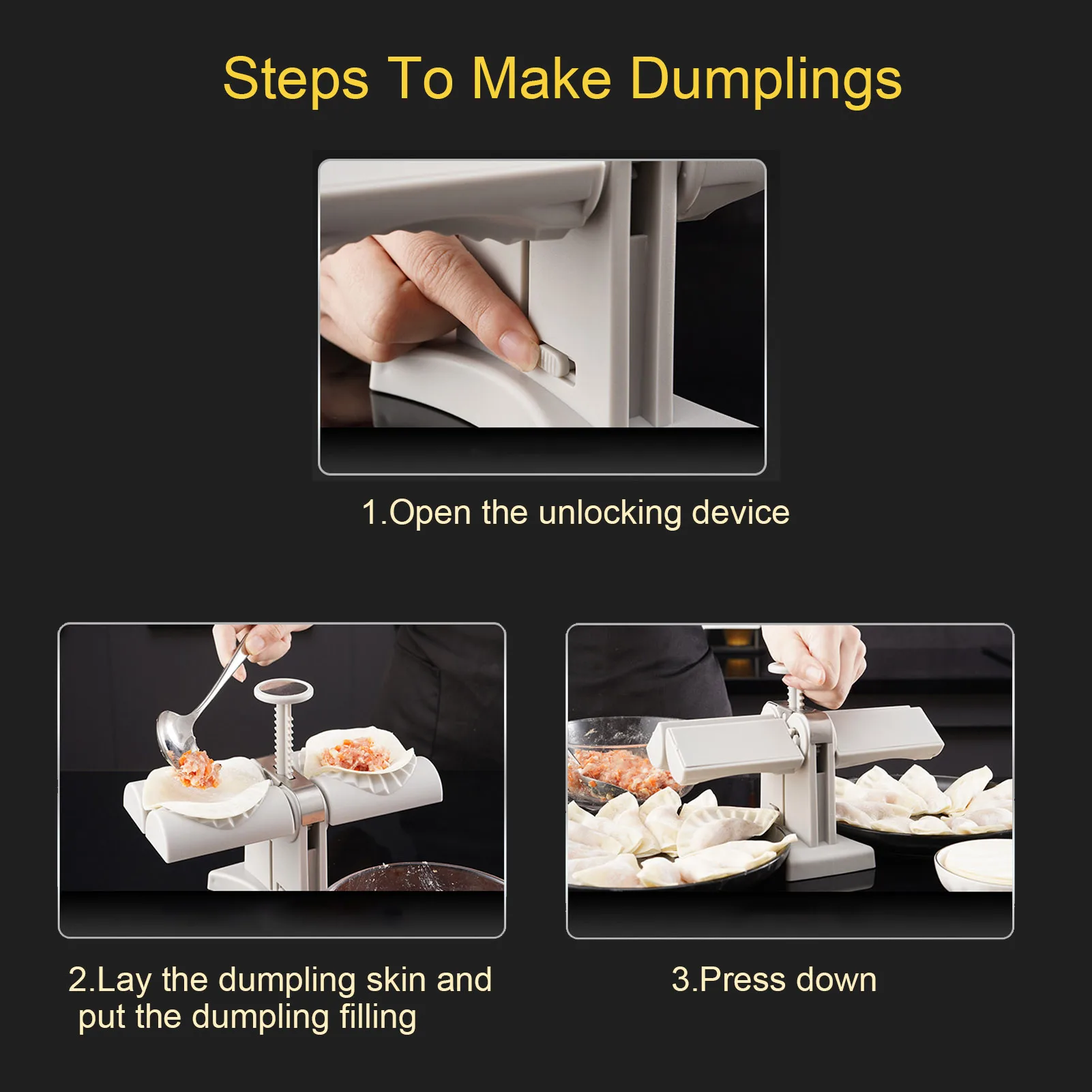 Steps To Make Dumplings

1.Open the unlocking device

2.Lay the dumpling skin and put the dumpling filling

3.Press down