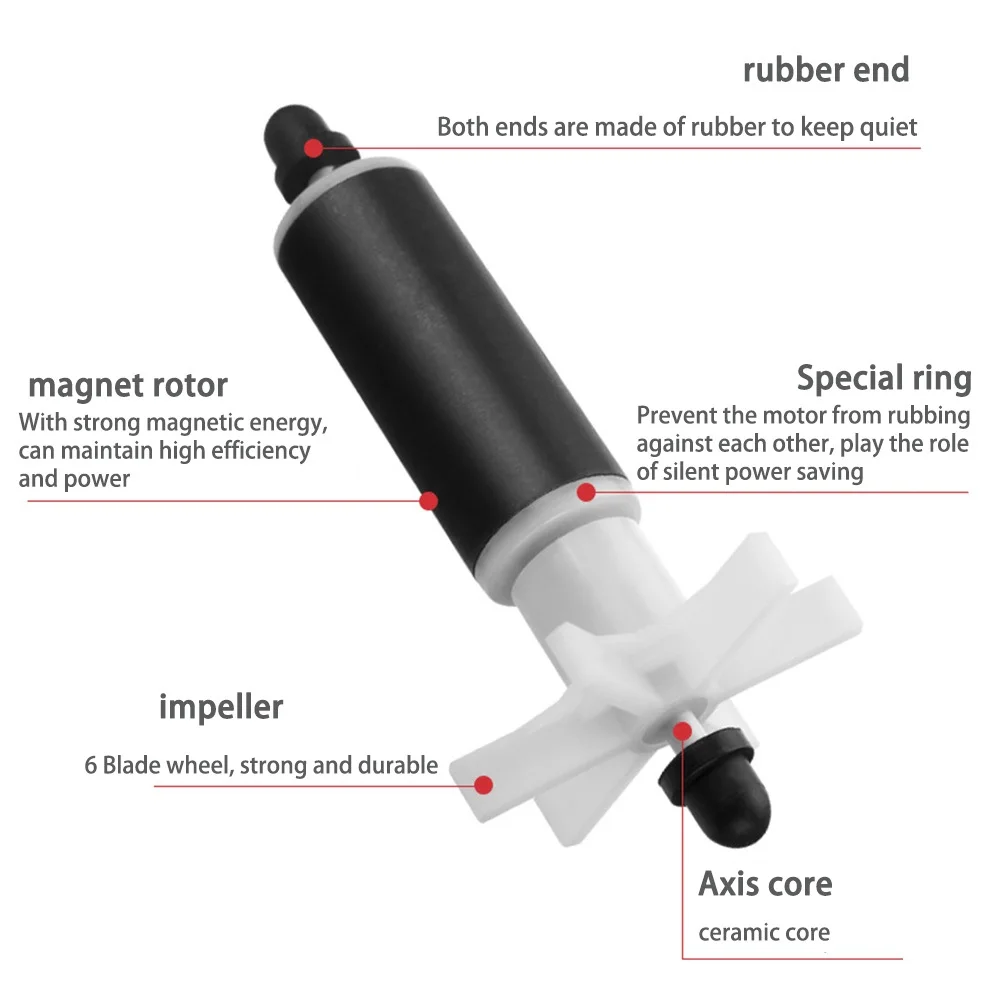 rubber end

Both ends are made of rubber to keep quiet

magnet rotor

With strong magnetic energy, can maintain high efficiency and power

Special ring

Prevent the motor from rubbing against each other, play the role of silent power saving

impeller

6 Blade wheel, strong and durable

Axis core

ceramic core