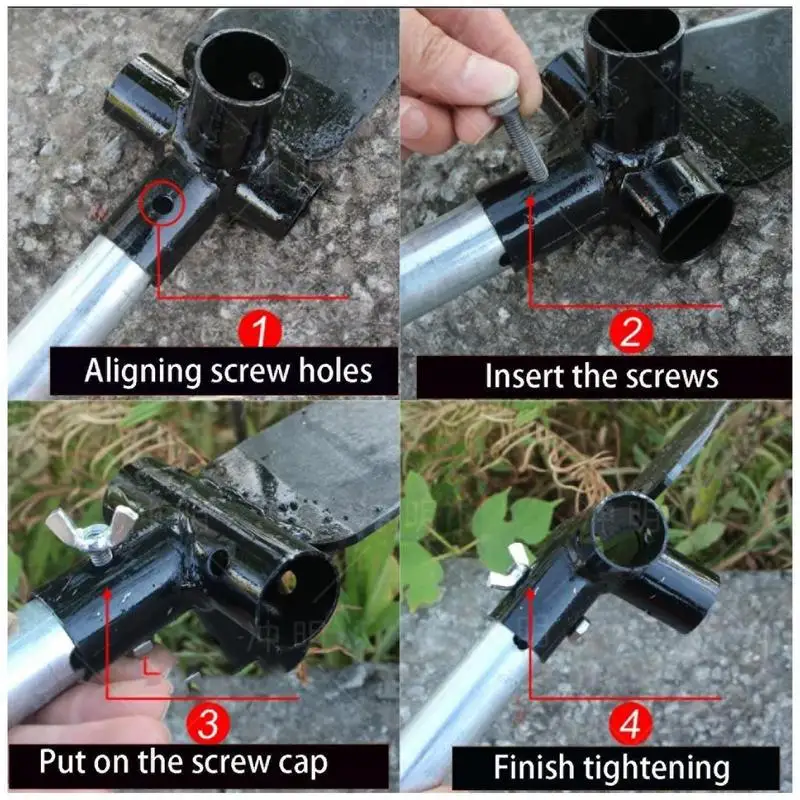 1
Aligning screw holes

2
Insert the screws

3
Put on the screw cap

4
Finish tightening