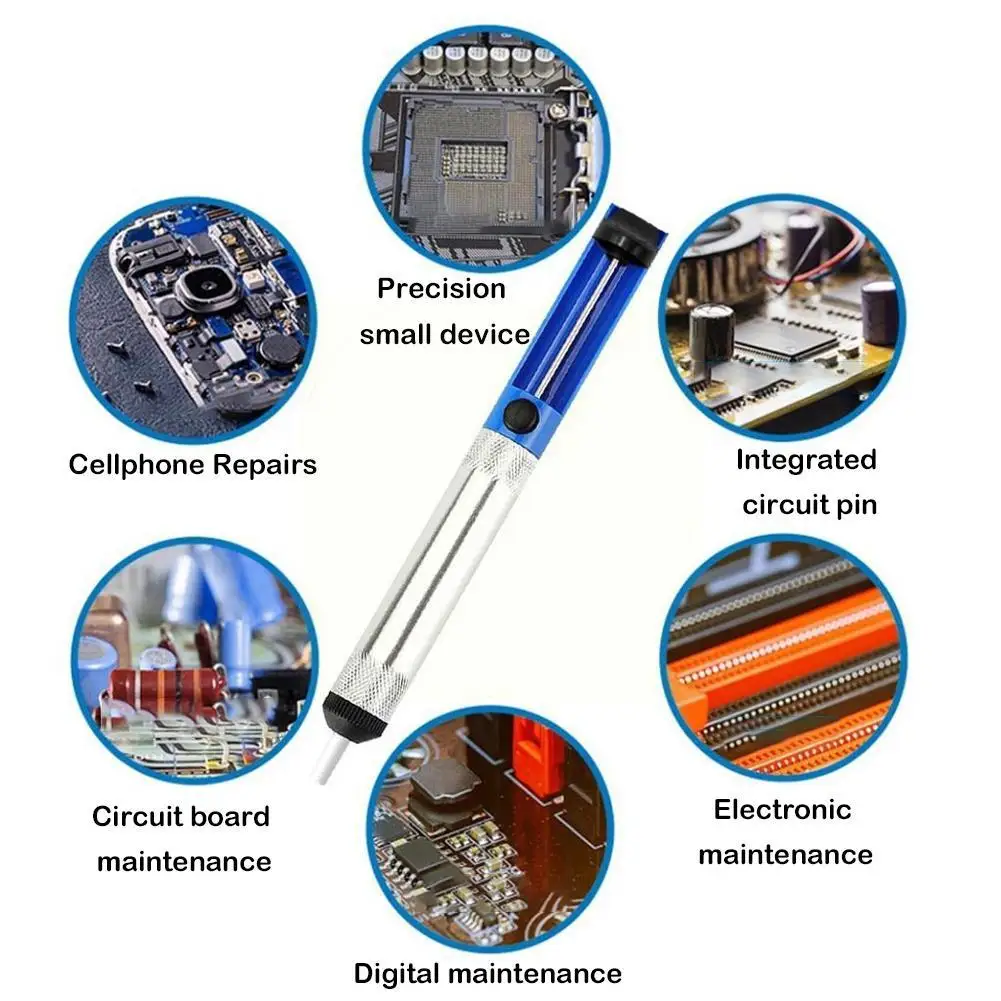 Precision small device

Cellphone Repairs

Integrated circuit pin

Circuit board maintenance

Electronic maintenance

Digital maintenance