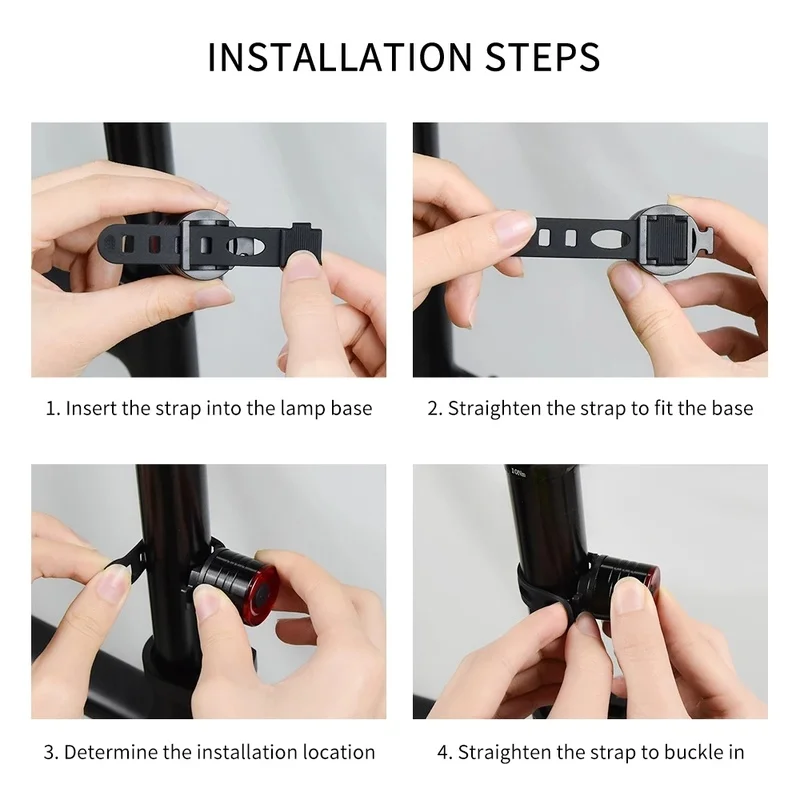 INSTALLATION STEPS

1. Insert the strap into the lamp base

2. Straighten the strap to fit the base

3. Determine the installation location

4. Straighten the strap to buckle in