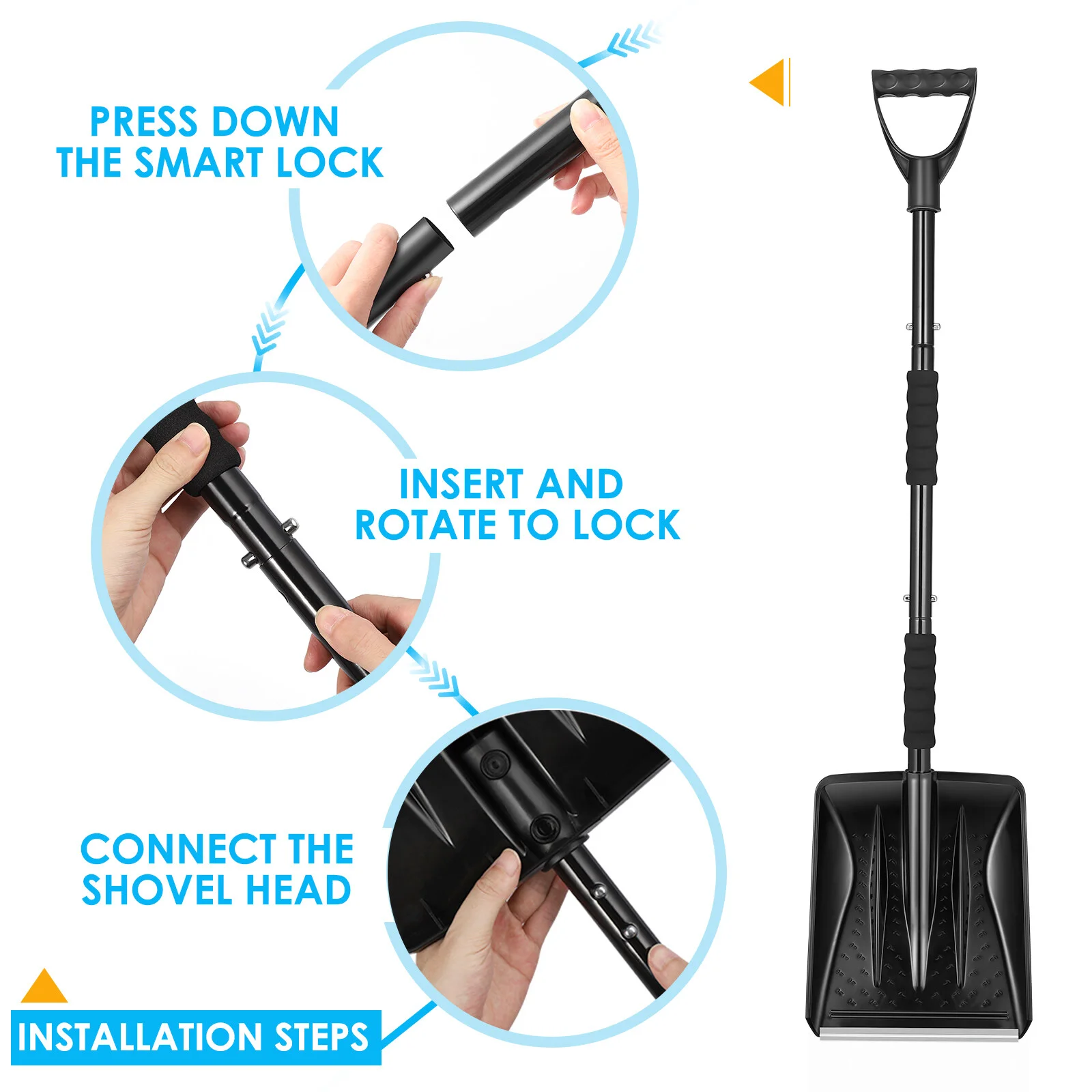 PRESS DOWN THE SMART LOCK

INSERT AND ROTATE TO LOCK

CONNECT THE SHOVEL HEAD

INSTALLATION STEPS