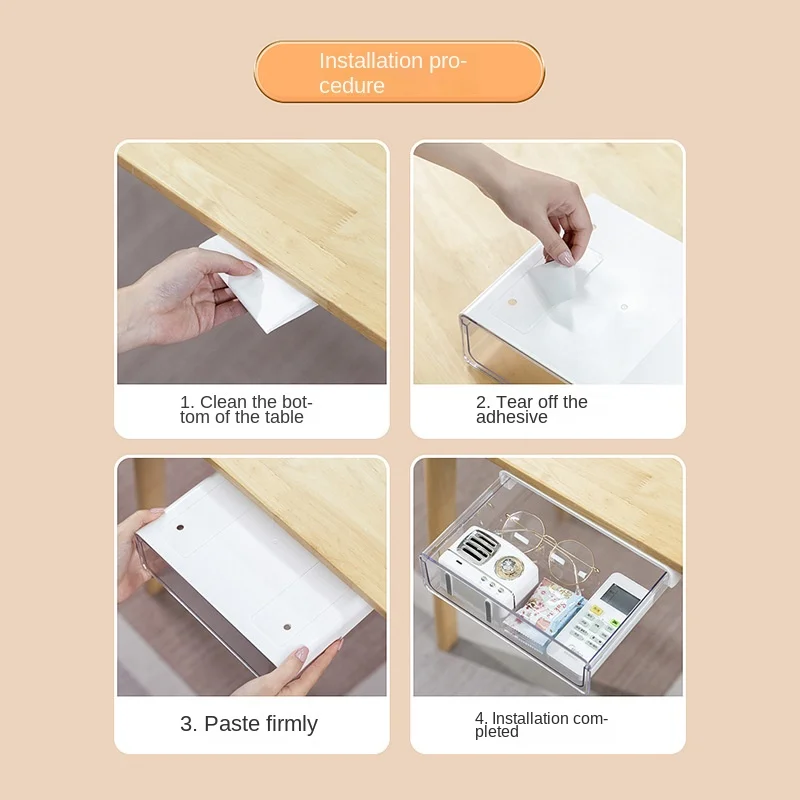 Installation procedure

1. Clean the bottom of the table

2. Tear off the adhesive

3. Paste firmly

4. Installation completed