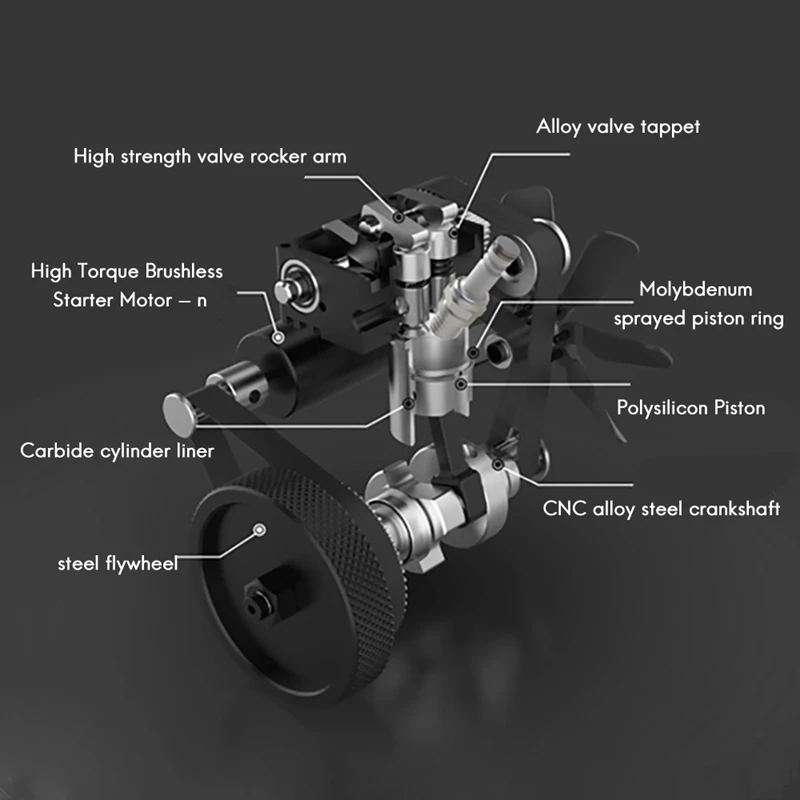 Alloy valve tappet

High strength valve rocker arm

High Torque Brushless Starter Motor – n

Molybdenum sprayed piston ring

Polysilicon Piston

Carbide cylinder liner

CNC alloy steel crankshaft

steel flywheel