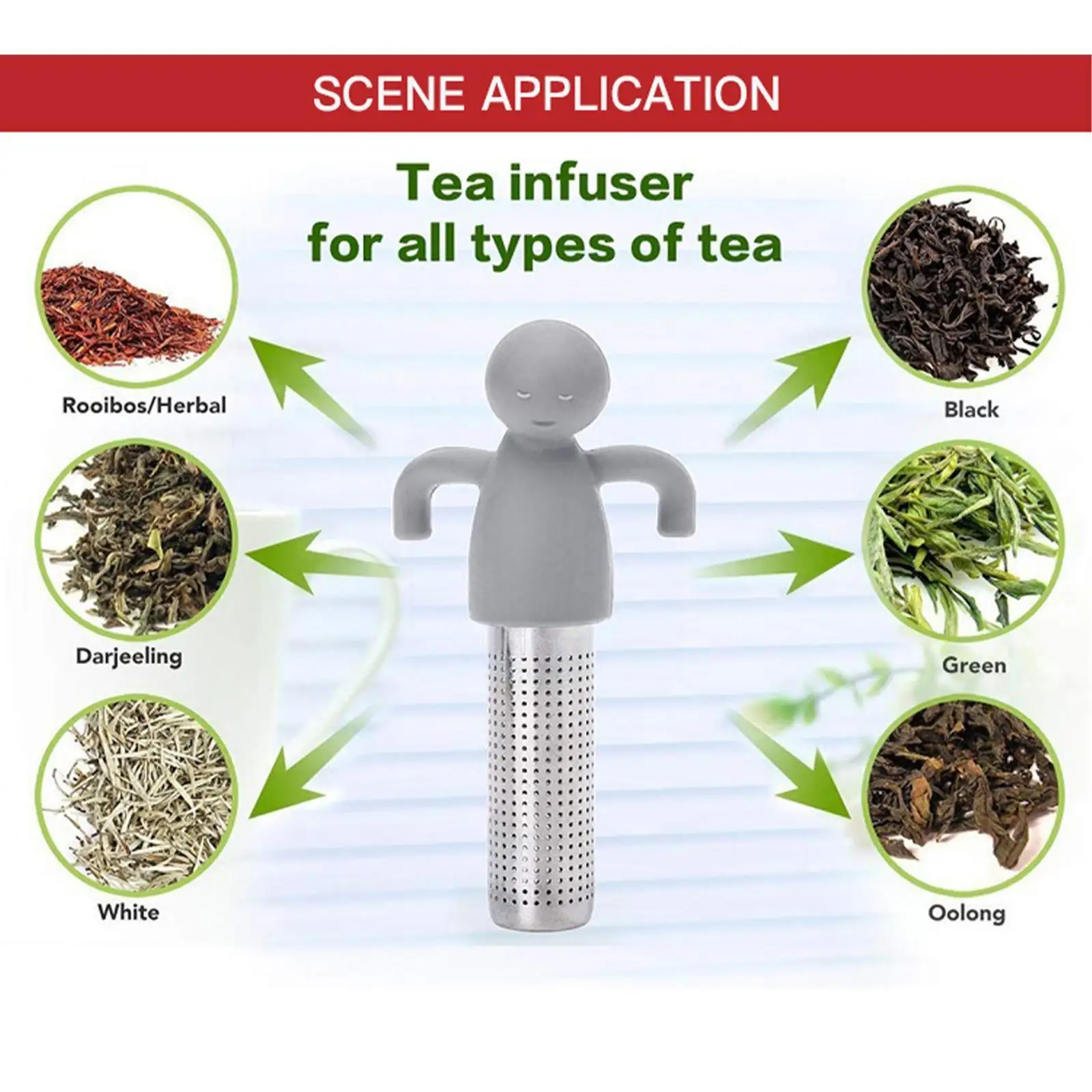 SCENE APPLICATION

Tea infuser
for all types of tea

Rooibos/Herbal

Darjeeling

White

Black

Green

Oolong