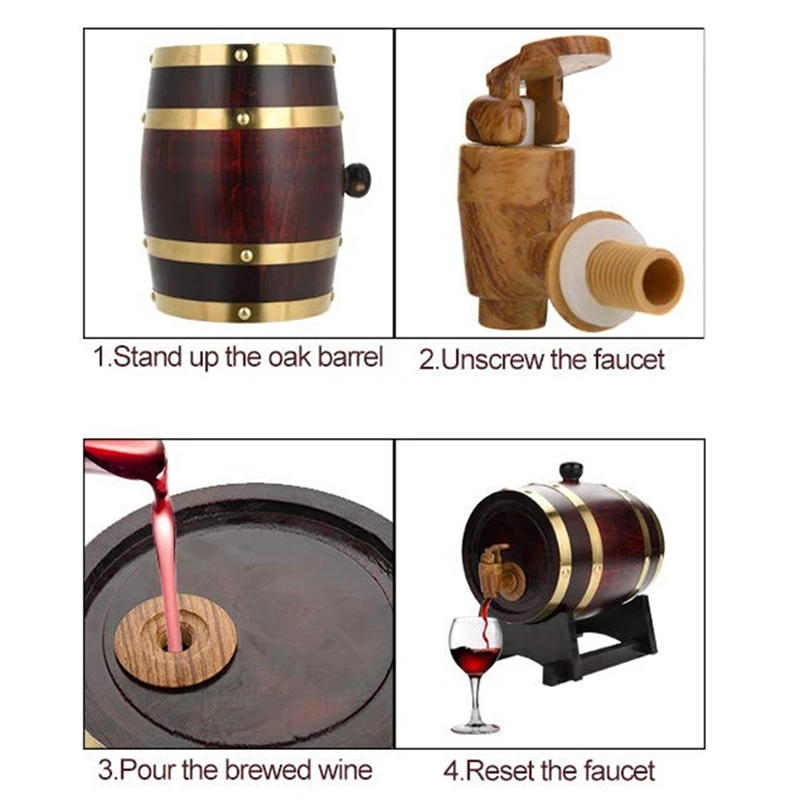 1.Stand up the oak barrel

2.Unscrew the faucet

3.Pour the brewed wine

4.Reset the faucet