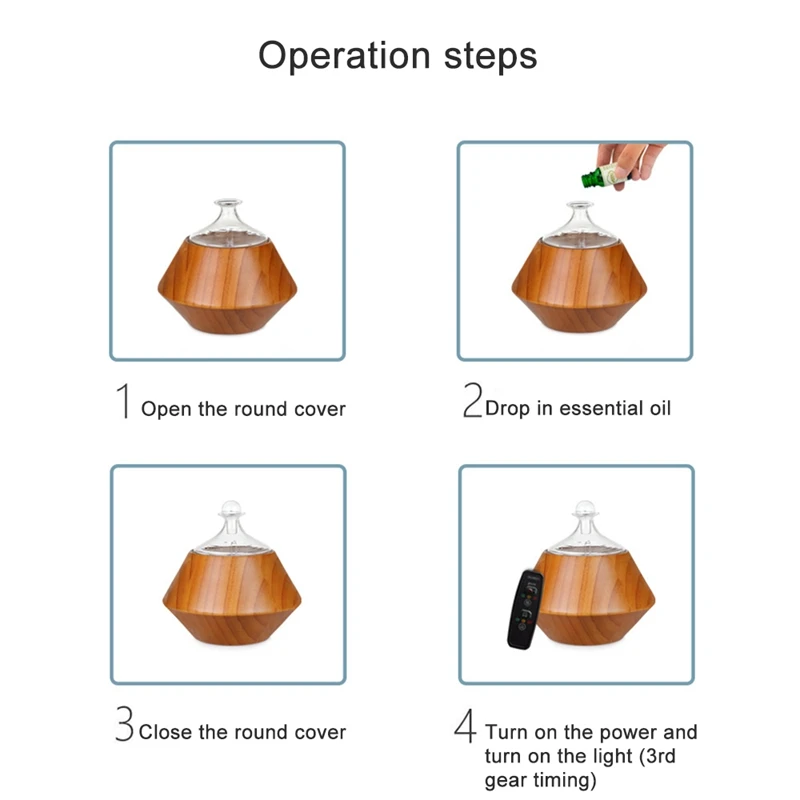 Operation steps

1 Open the round cover

2 Drop in essential oil

3 Close the round cover

4 Turn on the power and turn on the light (3rd gear timing)