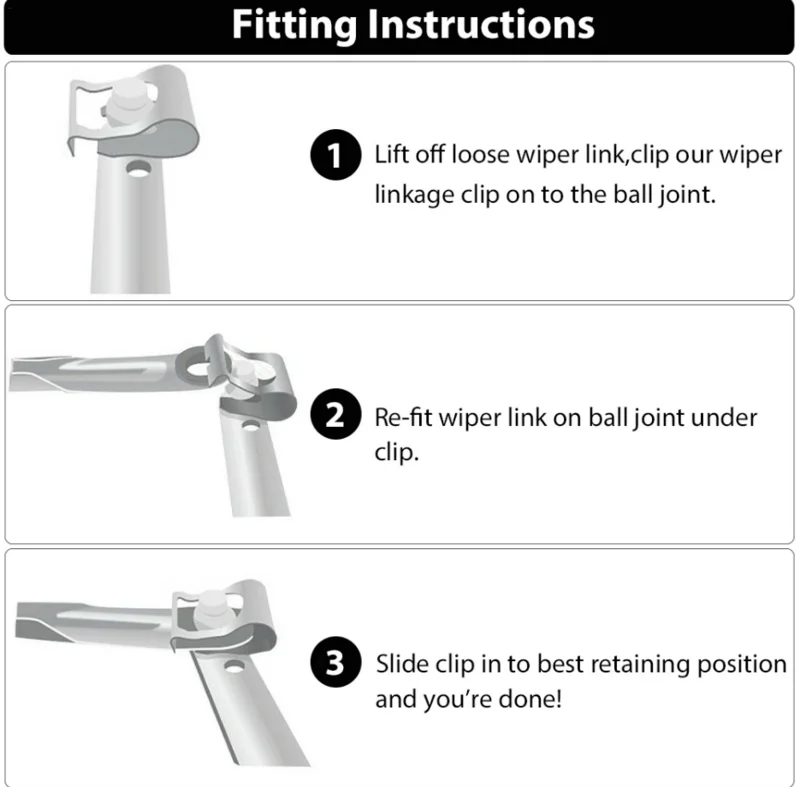 Fitting Instructions

1 Lift off loose wiper link,clip our wiper linkage clip on to the ball joint.

2 Re-fit wiper link on ball joint under clip.

3 Slide clip in to best retaining position and you're done!