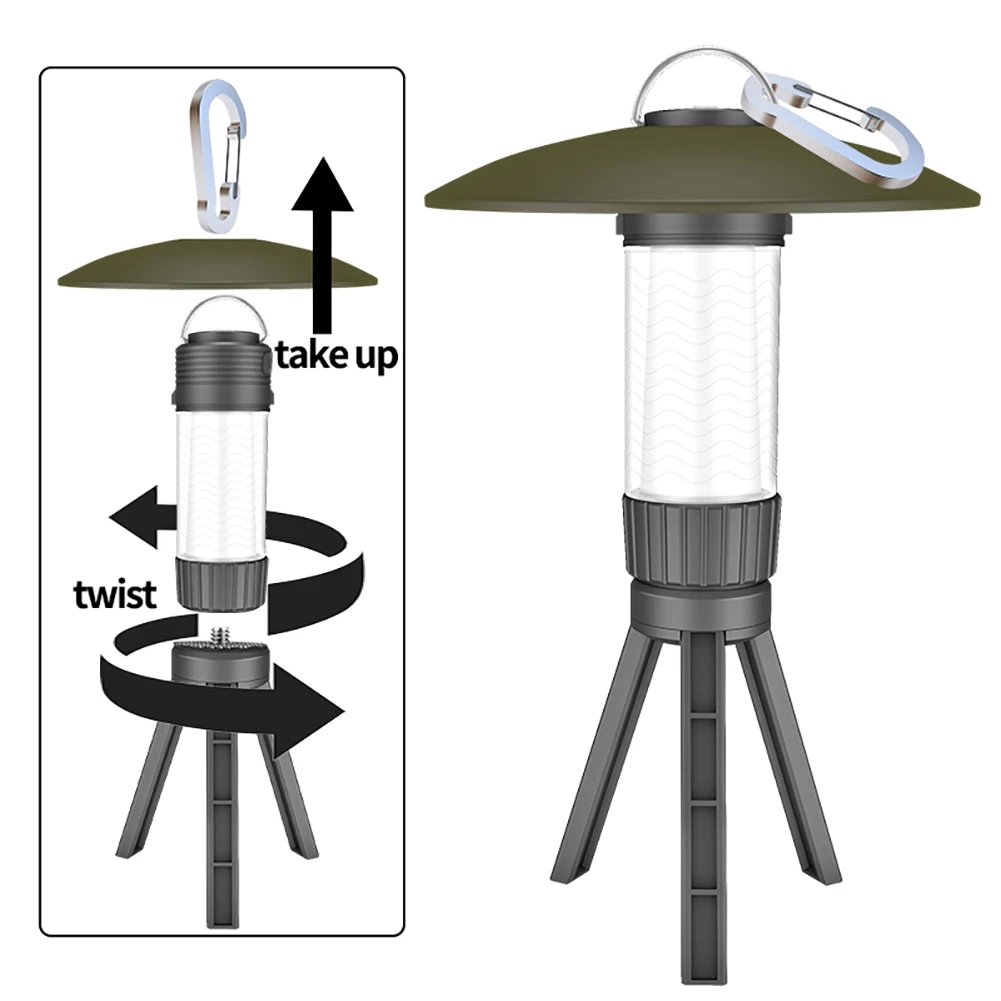 take up

twist