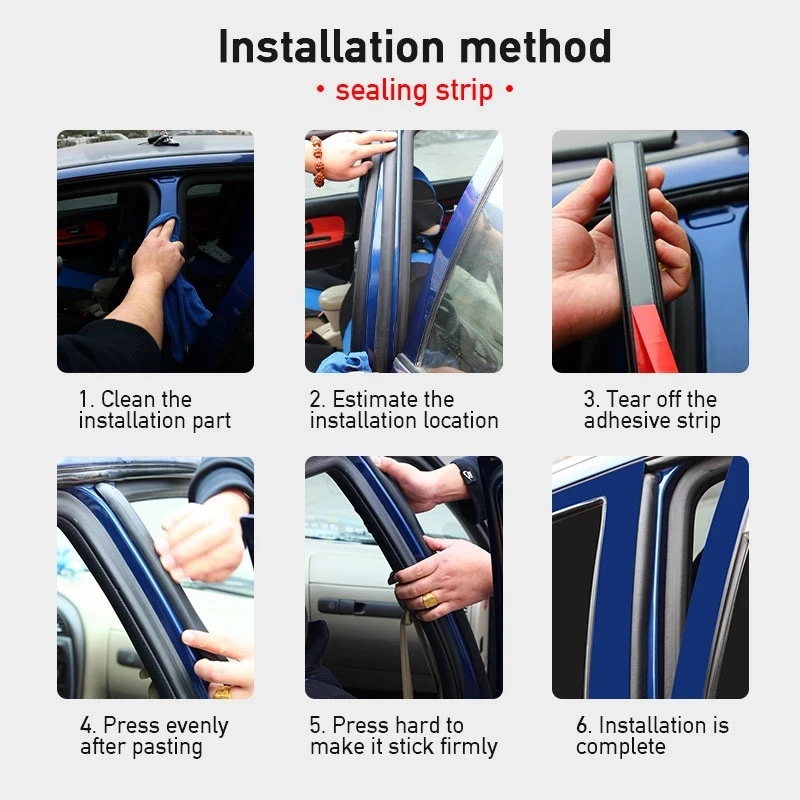 Installation method

• sealing strip •

1. Clean the installation part

2. Estimate the installation location

3. Tear off the adhesive strip

4. Press evenly after pasting

5. Press hard to make it stick firmly

6. Installation is complete