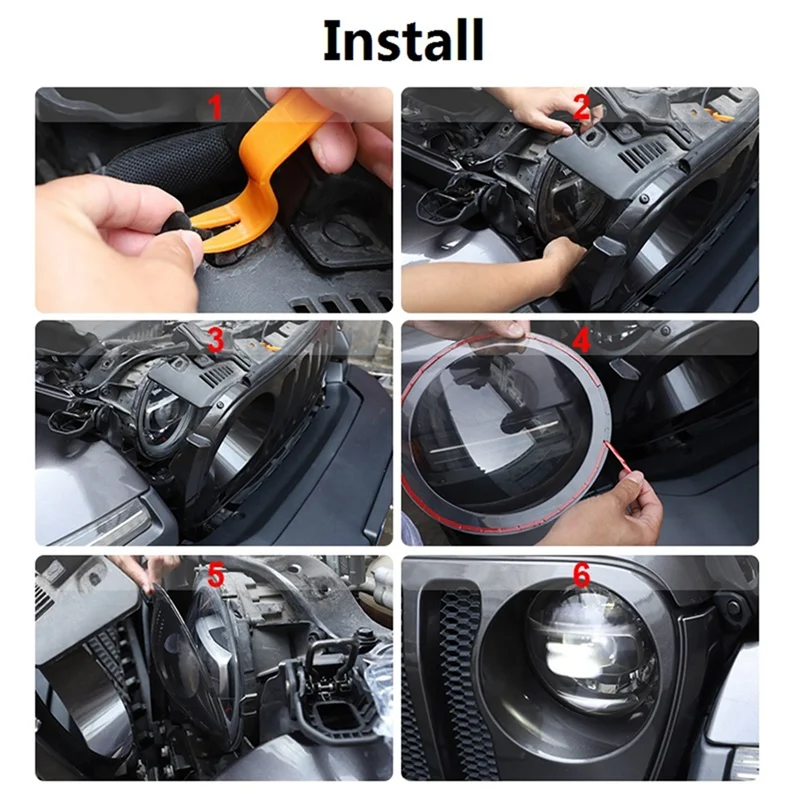 Install

1

2

3

4

5

6