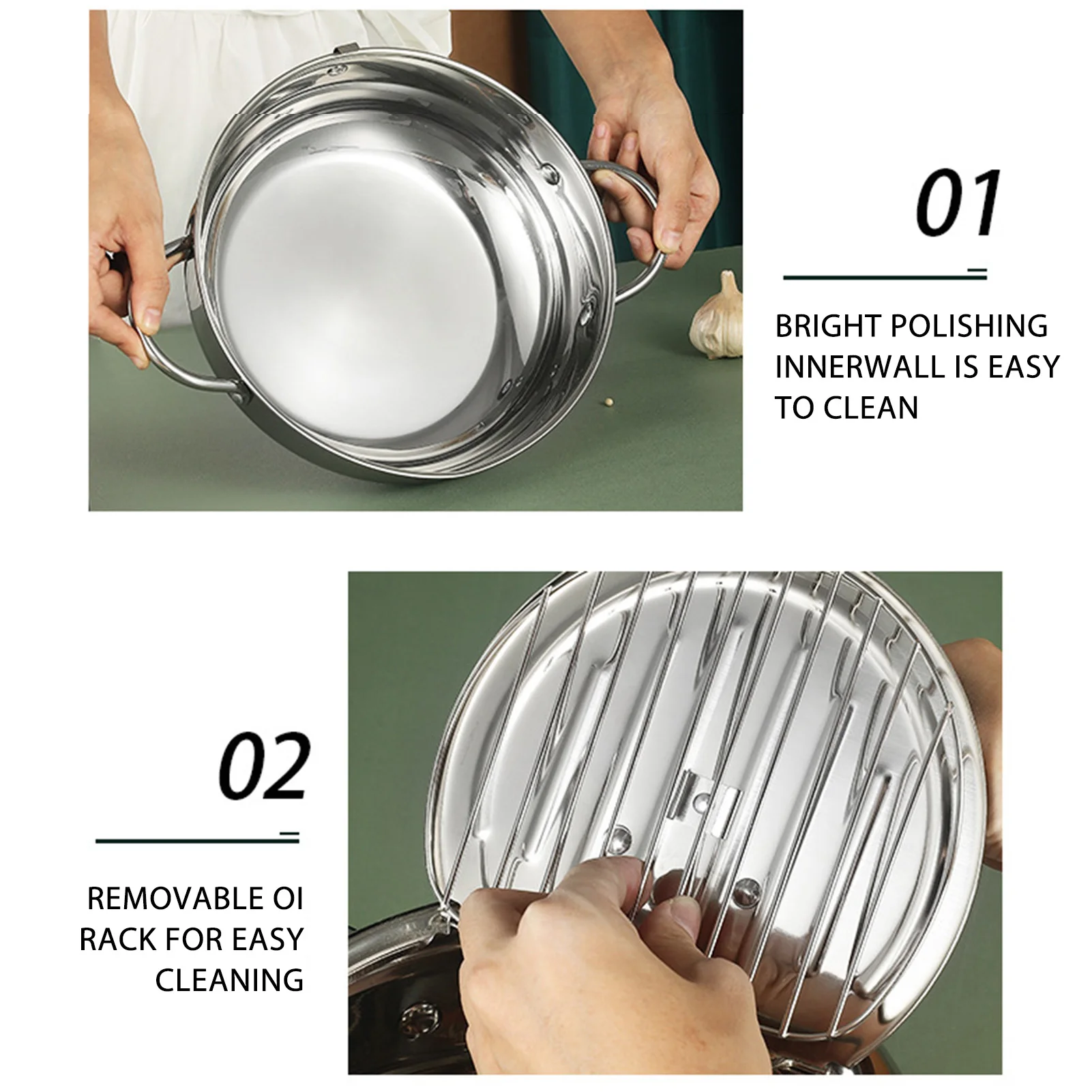 01

BRIGHT POLISHING INNERWALL IS EASY TO CLEAN

02

REMOVABLE OI RACK FOR EASY CLEANING