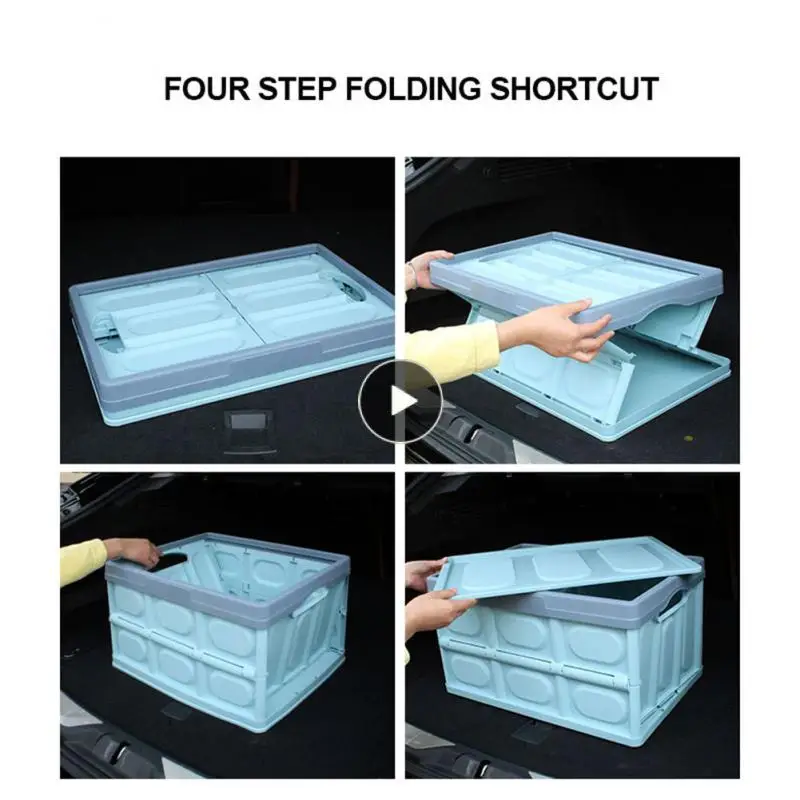 FOUR STEP FOLDING SHORTCUT