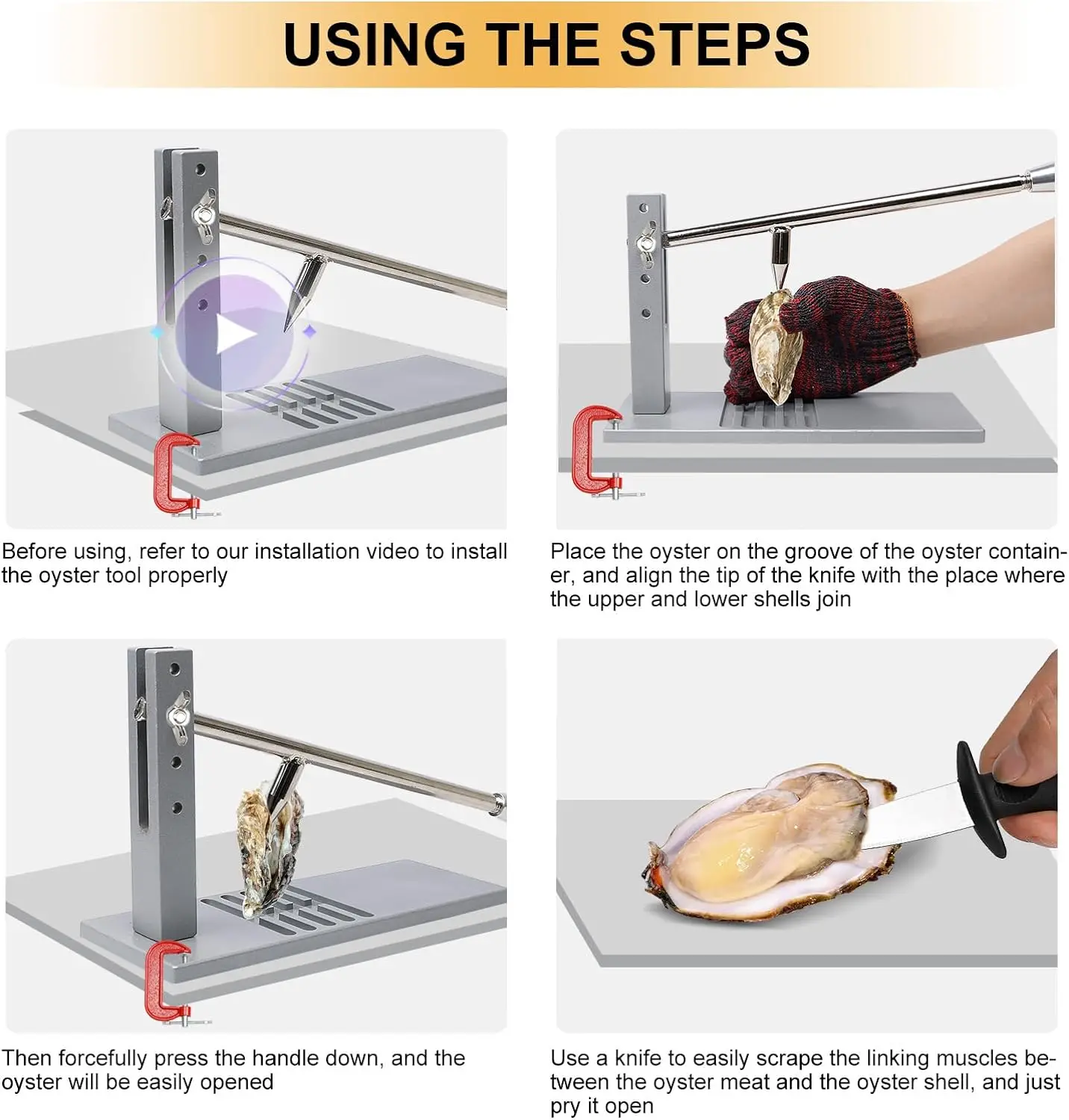 USING THE STEPS

Before using, refer to our installation video to install the oyster tool properly

Place the oyster on the groove of the oyster container, and align the tip of the knife with the place where the upper and lower shells join

Then forcefully press the handle down, and the oyster will be easily opened

Use a knife to easily scrape the linking muscles between the oyster meat and the oyster shell, and just pry it open