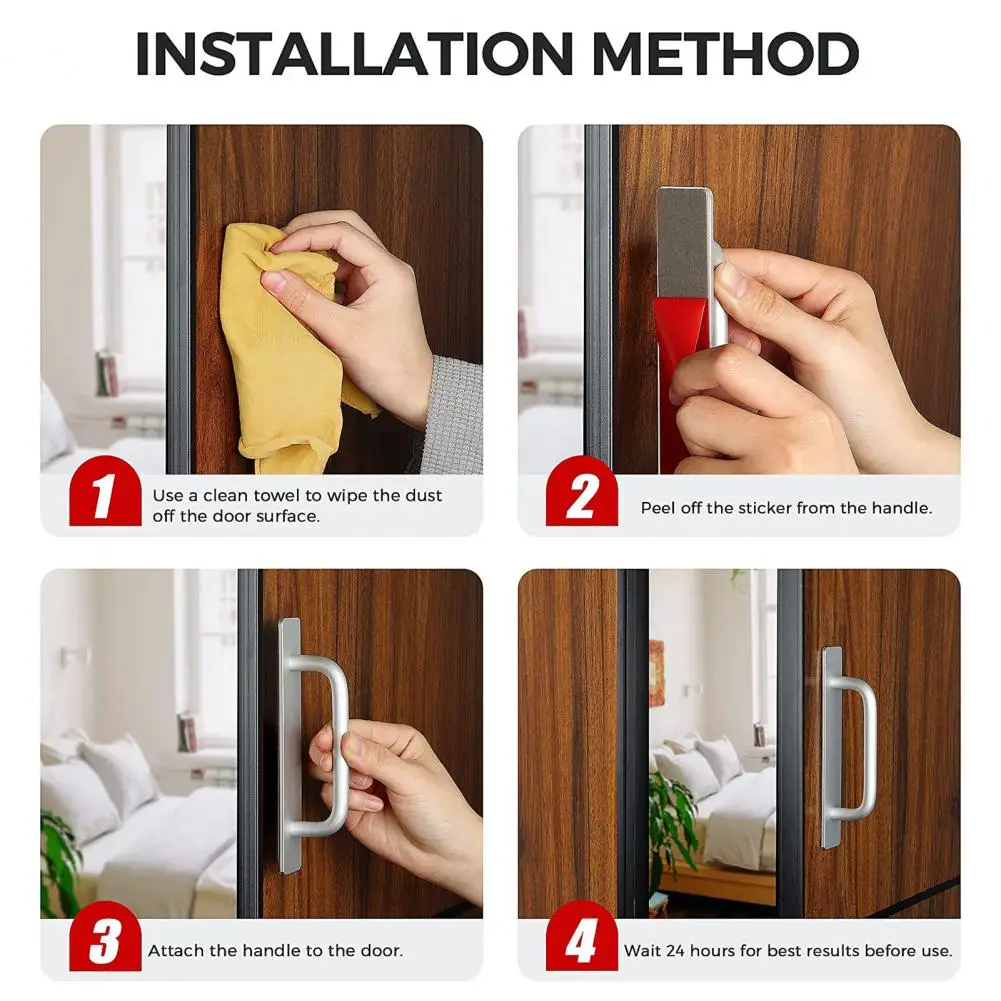 INSTALLATION METHOD

1 Use a clean towel to wipe the dust off the door surface.

2 Peel off the sticker from the handle.

3 Attach the handle to the door.

4 Wait 24 hours for best results before use.