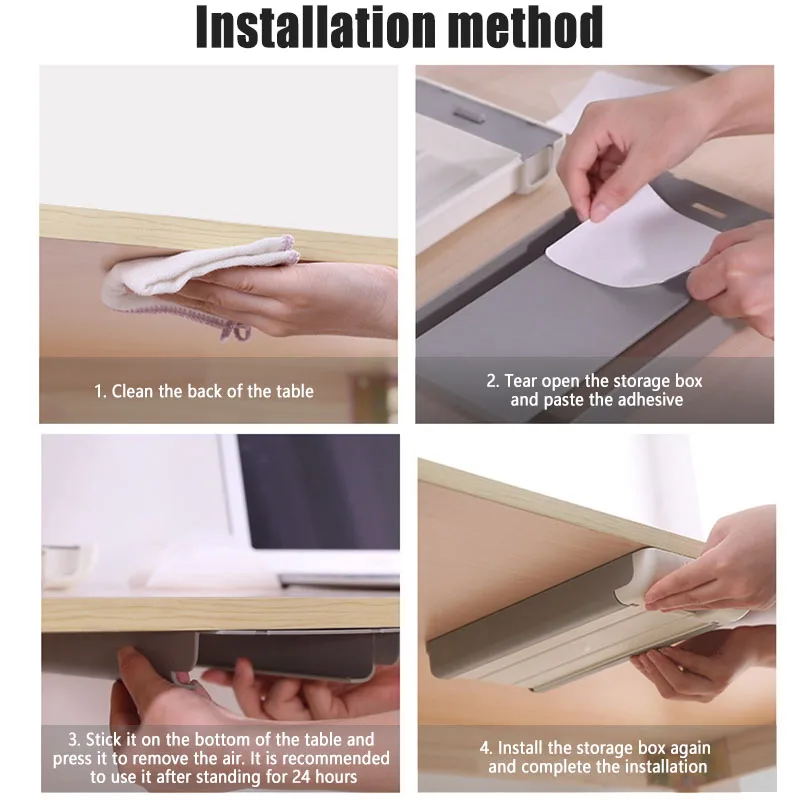 Installation method

1. Clean the back of the table

2. Tear open the storage box and paste the adhesive

3. Stick it on the bottom of the table and press it to remove the air. It is recommended to use it after standing for 24 hours

4. Install the storage box again and complete the installation