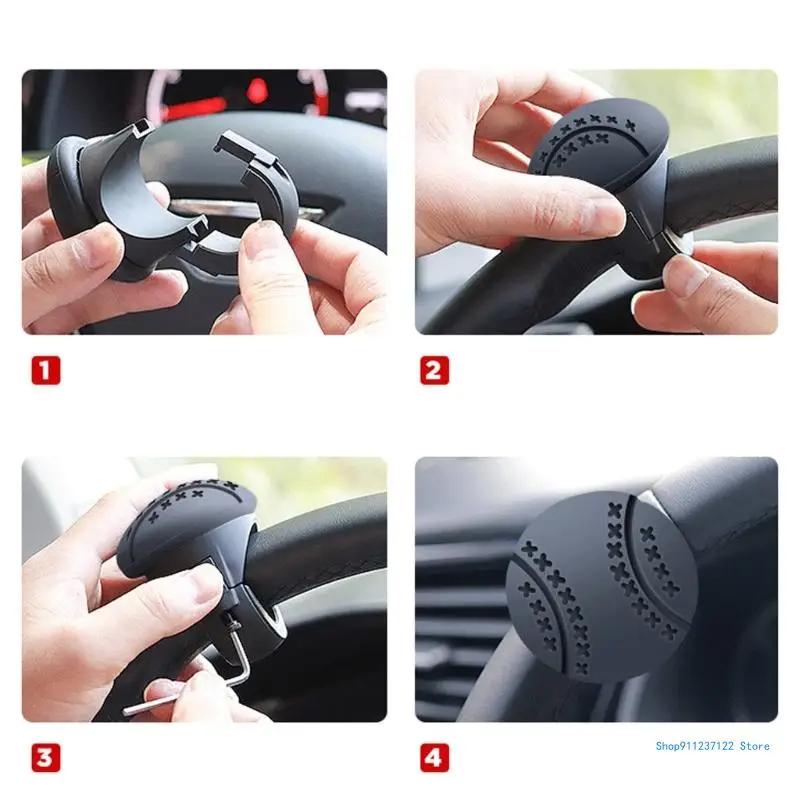 1

2

3

4

Shop911237122 Store