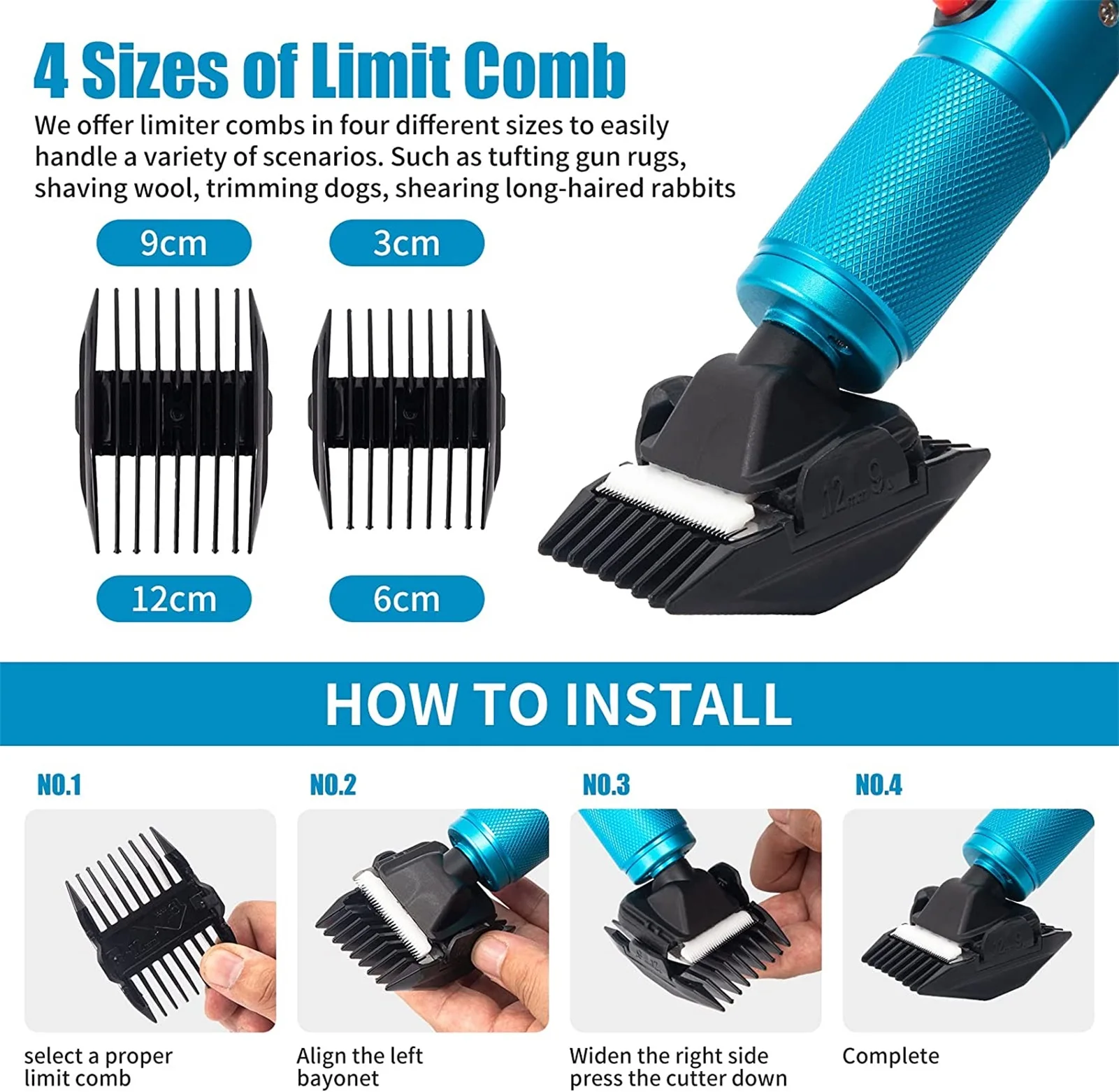 4 Sizes of Limit Comb

We offer limiter combs in four different sizes to easily handle a variety of scenarios. Such as tufting gun rugs, shaving wool, trimming dogs, shearing long-haired rabbits

9cm

3cm

12cm

6cm

12mm 9

HOW TO INSTALL

NO.1

select a proper limit comb

NO.2

Align the left bayonet

NO.3

Widen the right side press the cutter down

NO.4

Complete