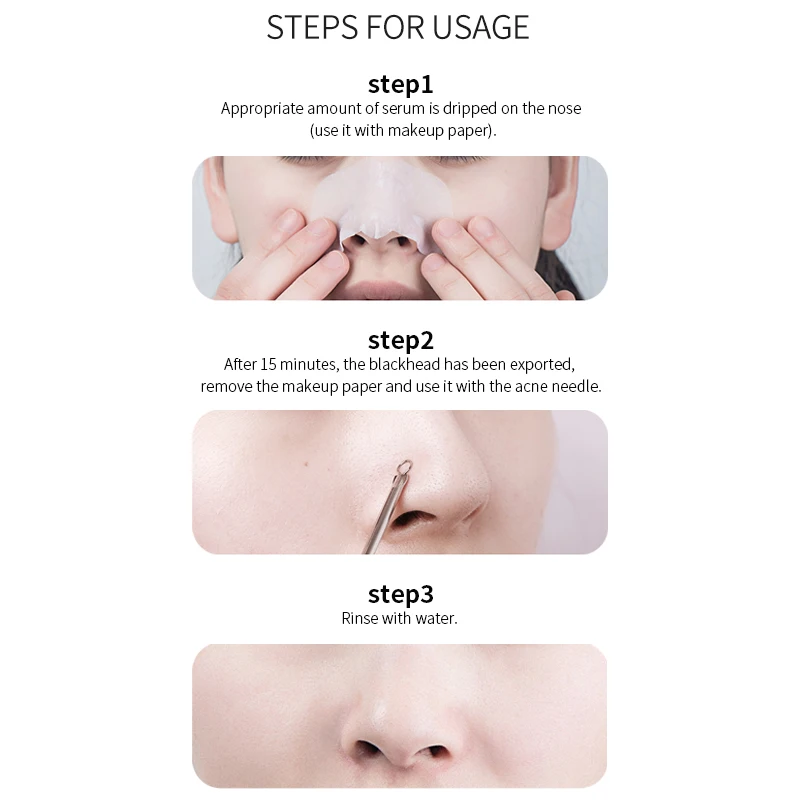 STEPS FOR USAGE

step1
Appropriate amount of serum is dripped on the nose (use it with makeup paper).

step2
After 15 minutes, the blackhead has been exported, remove the makeup paper and use it with the acne needle.

step3
Rinse with water.