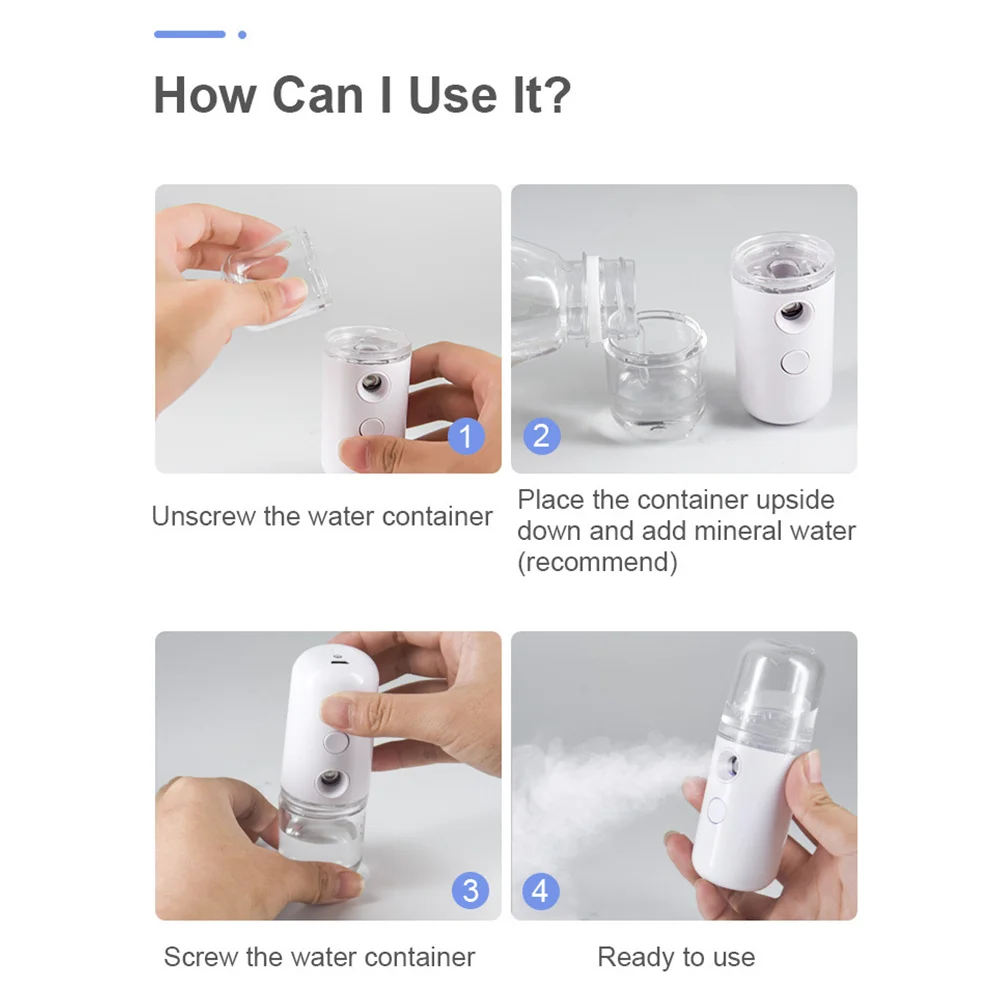 How Can I Use It?

1

Unscrew the water container

2

Place the container upside down and add mineral water (recommend)

3

Screw the water container

4

Ready to use