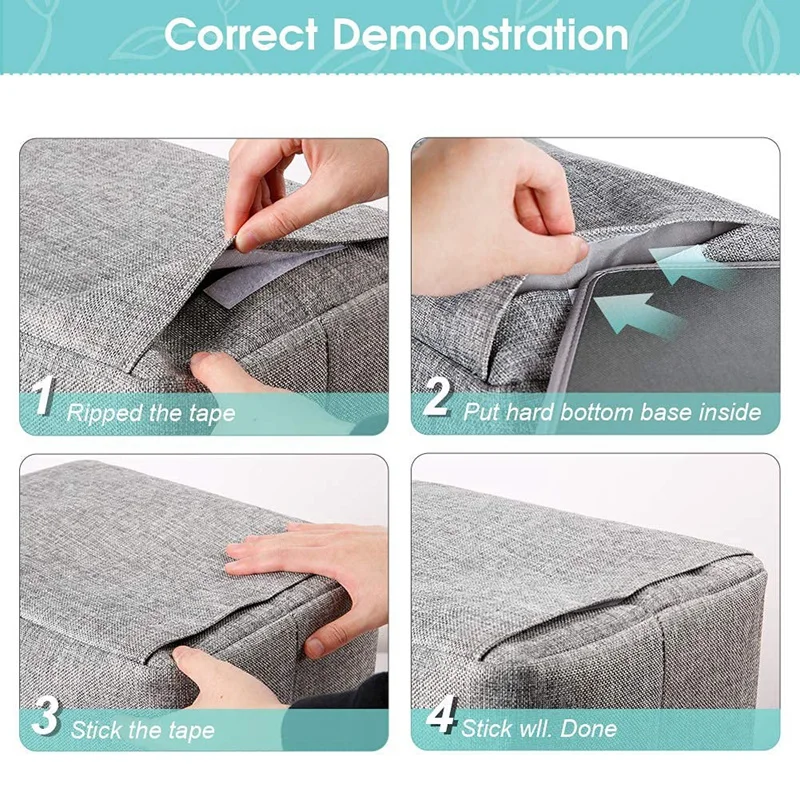 Correct Demonstration

1 Ripped the tape

2 Put hard bottom base inside

3 Stick the tape

4 Stick wll. Done