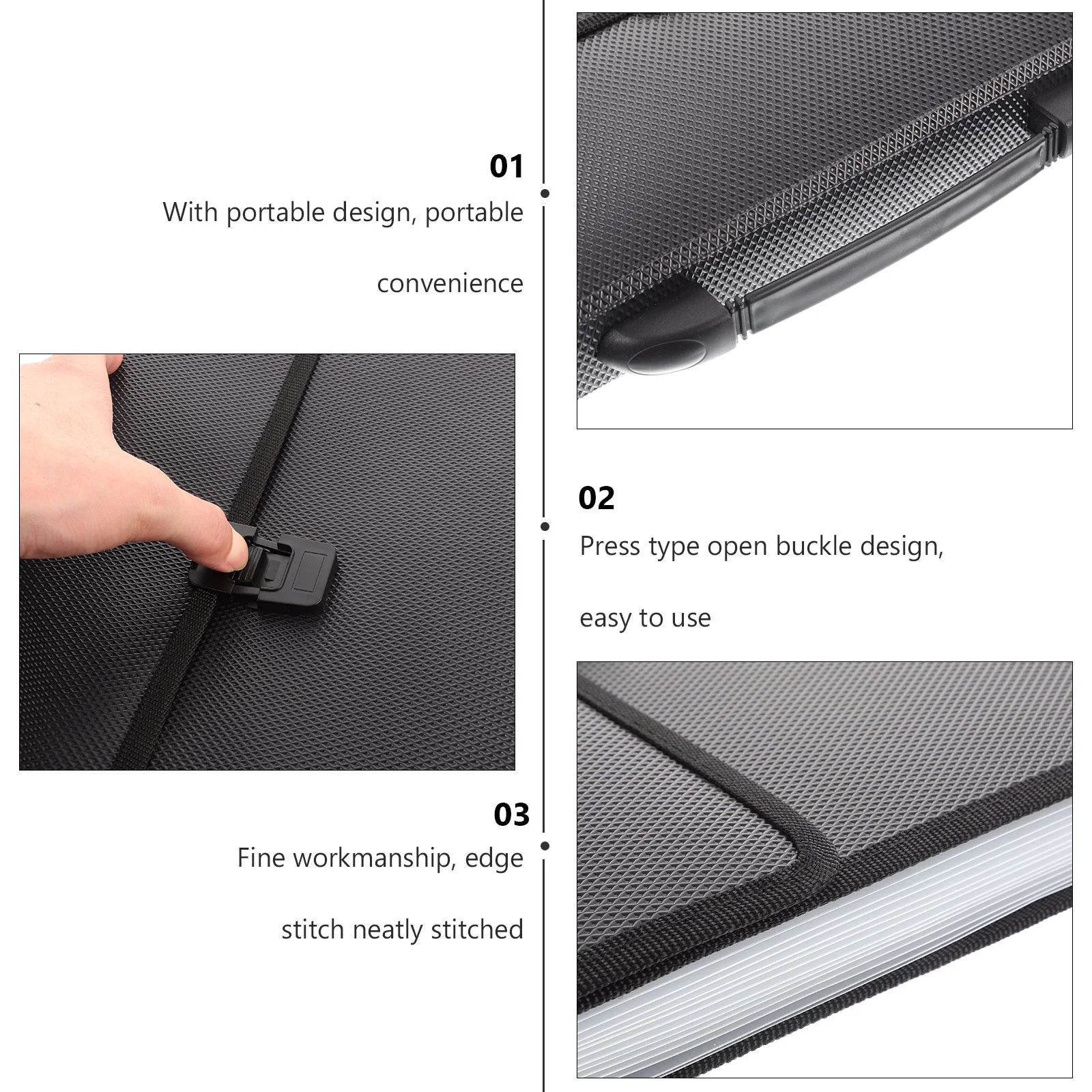 01
With portable design, portable

convenience

02
Press type open buckle design,

easy to use

03
Fine workmanship, edge

stitch neatly stitched