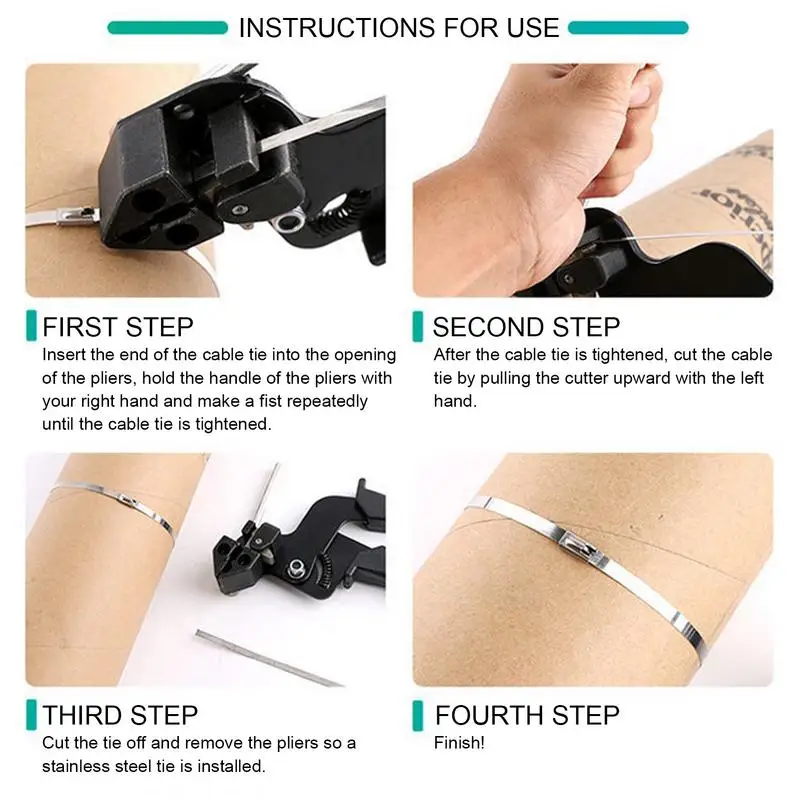 INSTRUCTIONS FOR USE

FIRST STEP
Insert the end of the cable tie into the opening of the pliers, hold the handle of the pliers with your right hand and make a fist repeatedly until the cable tie is tightened.

SECOND STEP
After the cable tie is tightened, cut the cable tie by pulling the cutter upward with the left hand.

THIRD STEP
Cut the tie off and remove the pliers so a stainless steel tie is installed.

FOURTH STEP
Finish!