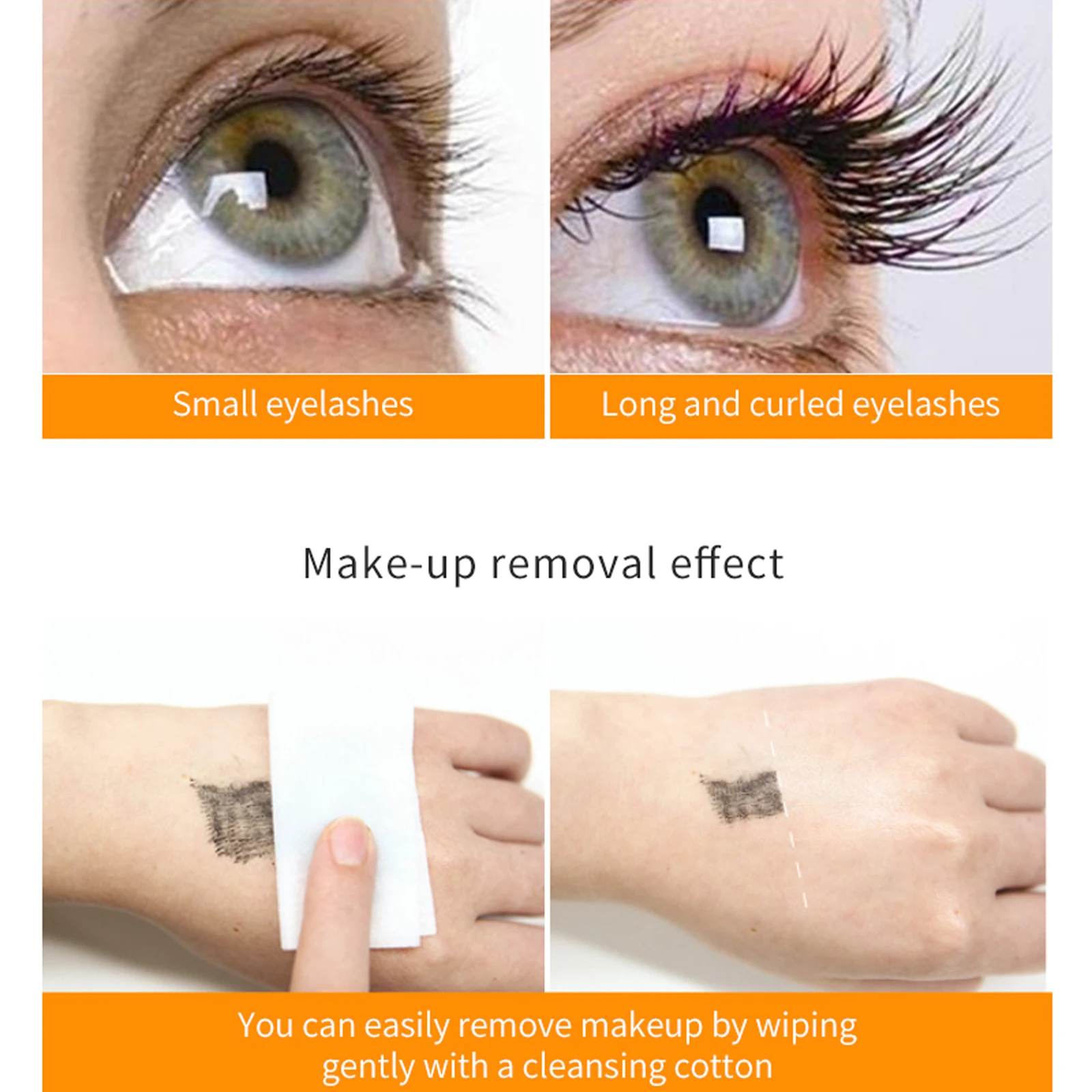 Small eyelashes

Long and curled eyelashes

Make-up removal effect

You can easily remove makeup by wiping gently with a cleansing cotton