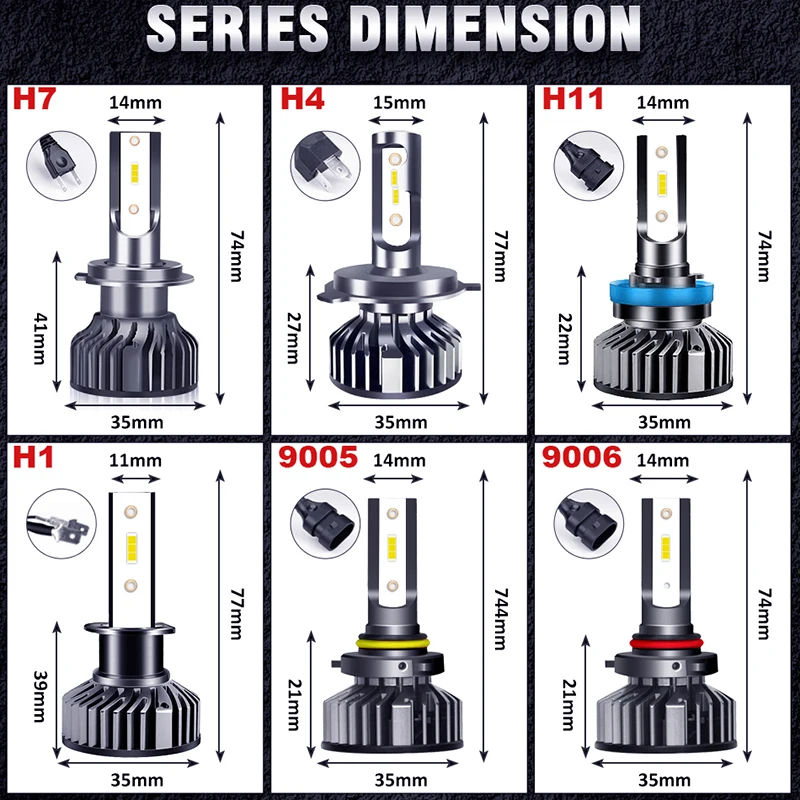 SERIES DIMENSION

H7
14mm
74mm
41mm
35mm

H4
15mm
77mm
27mm
35mm

H11
14mm
74mm
22mm
35mm

H1
11mm
77mm
39mm
35mm

9005
14mm
744mm
21mm
35mm

9006
14mm
74mm
21mm
35mm